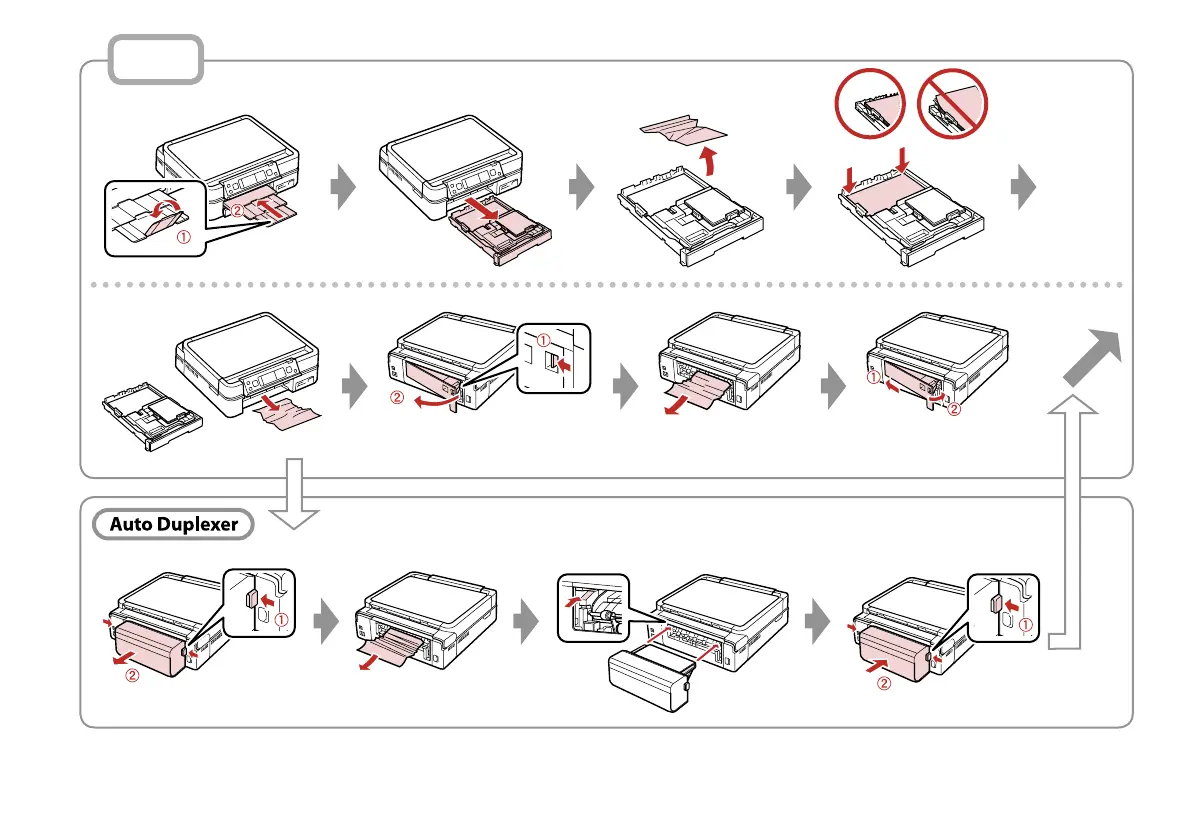 ①
②

①
②

①
②

Auto Duplexer

①
②

①
②