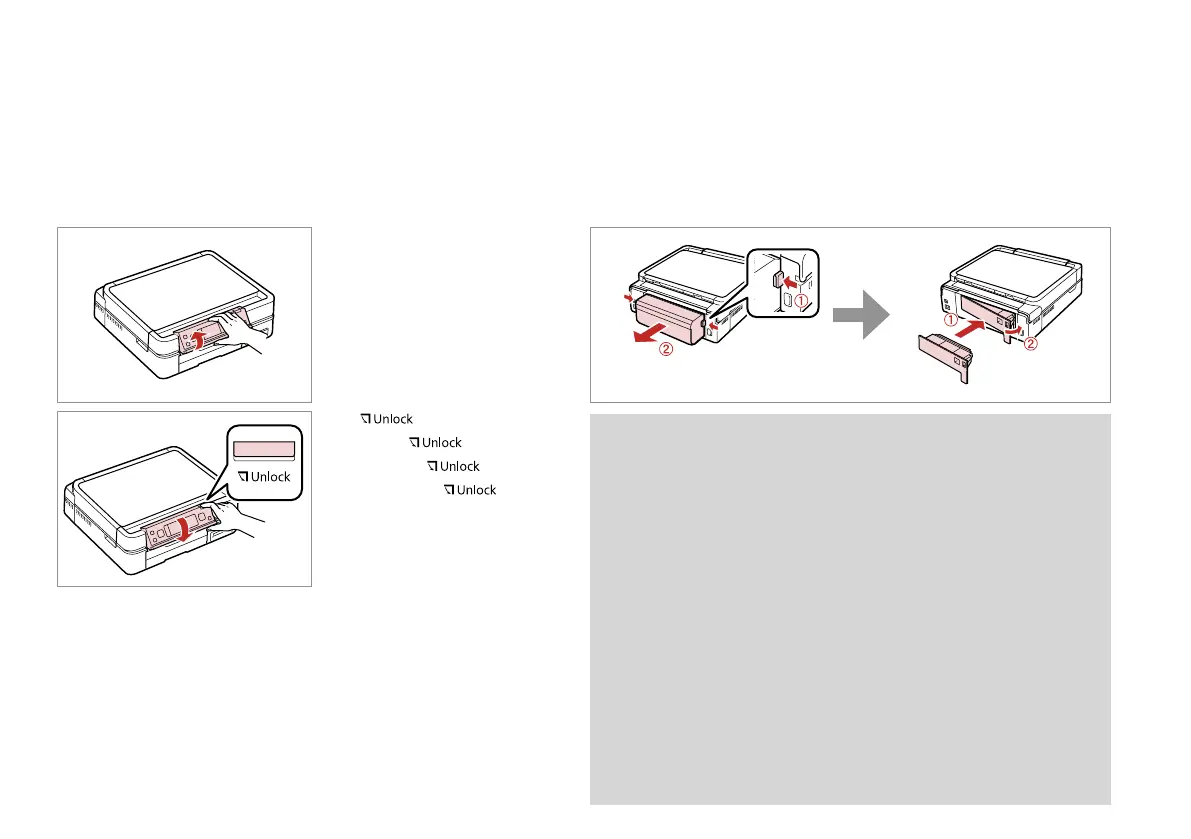 ①
②
①
②
Unlock
Unlock
Unlock
Unlock
Unlock