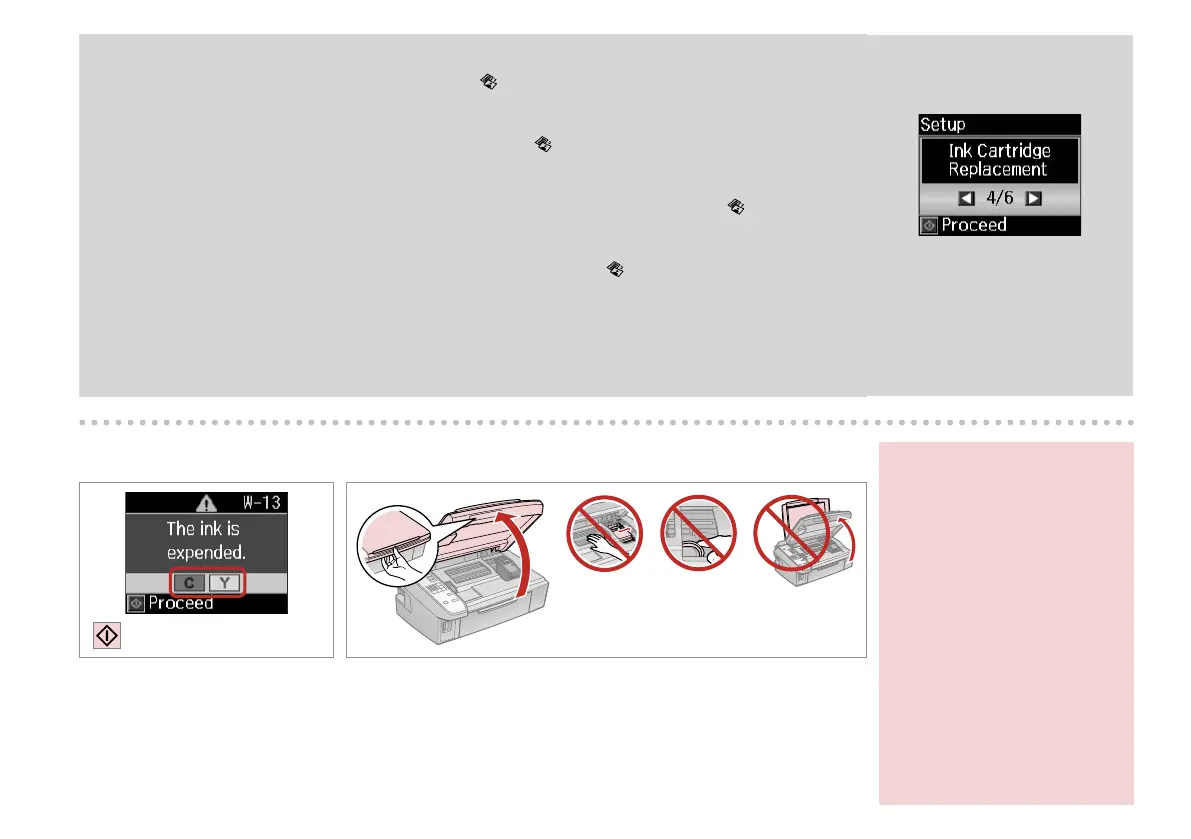 Setup
Ink Cartridge Replacement
4/6
Proceed

W-13
The ink is expended.
C Y
Proceed