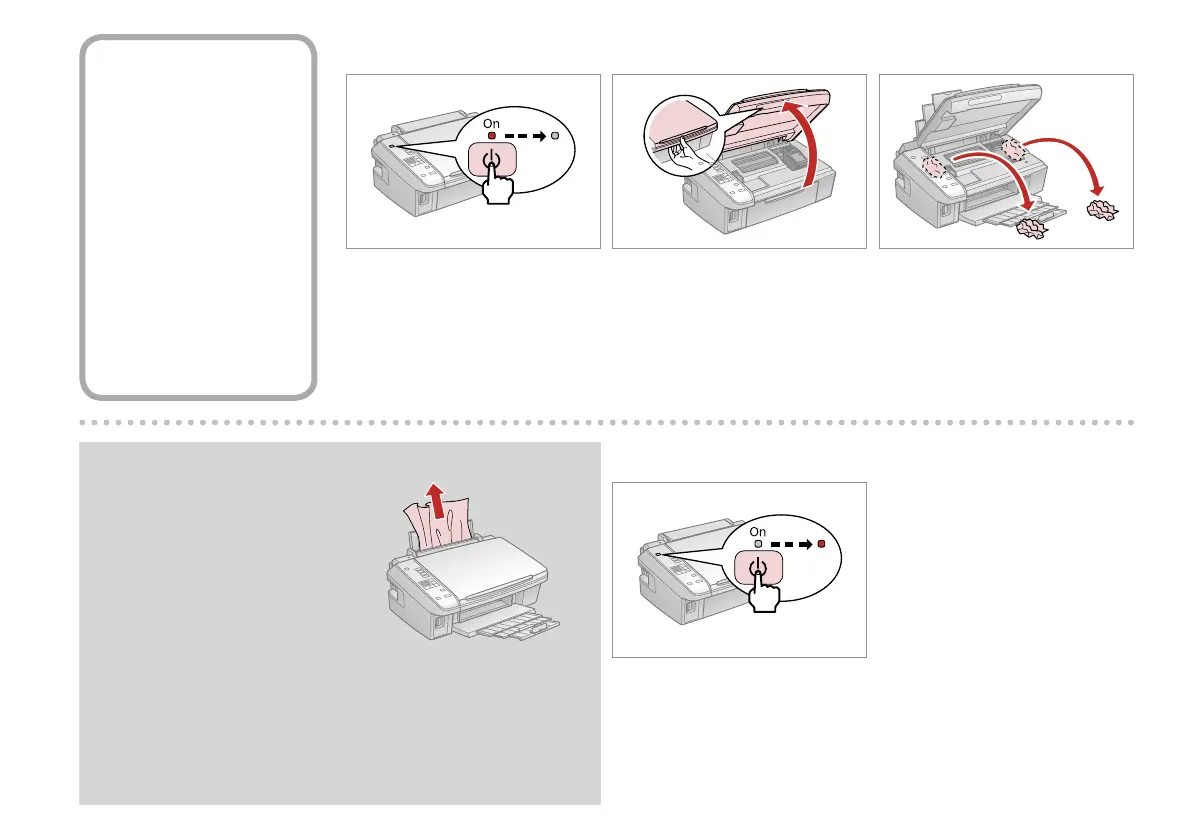 On

On