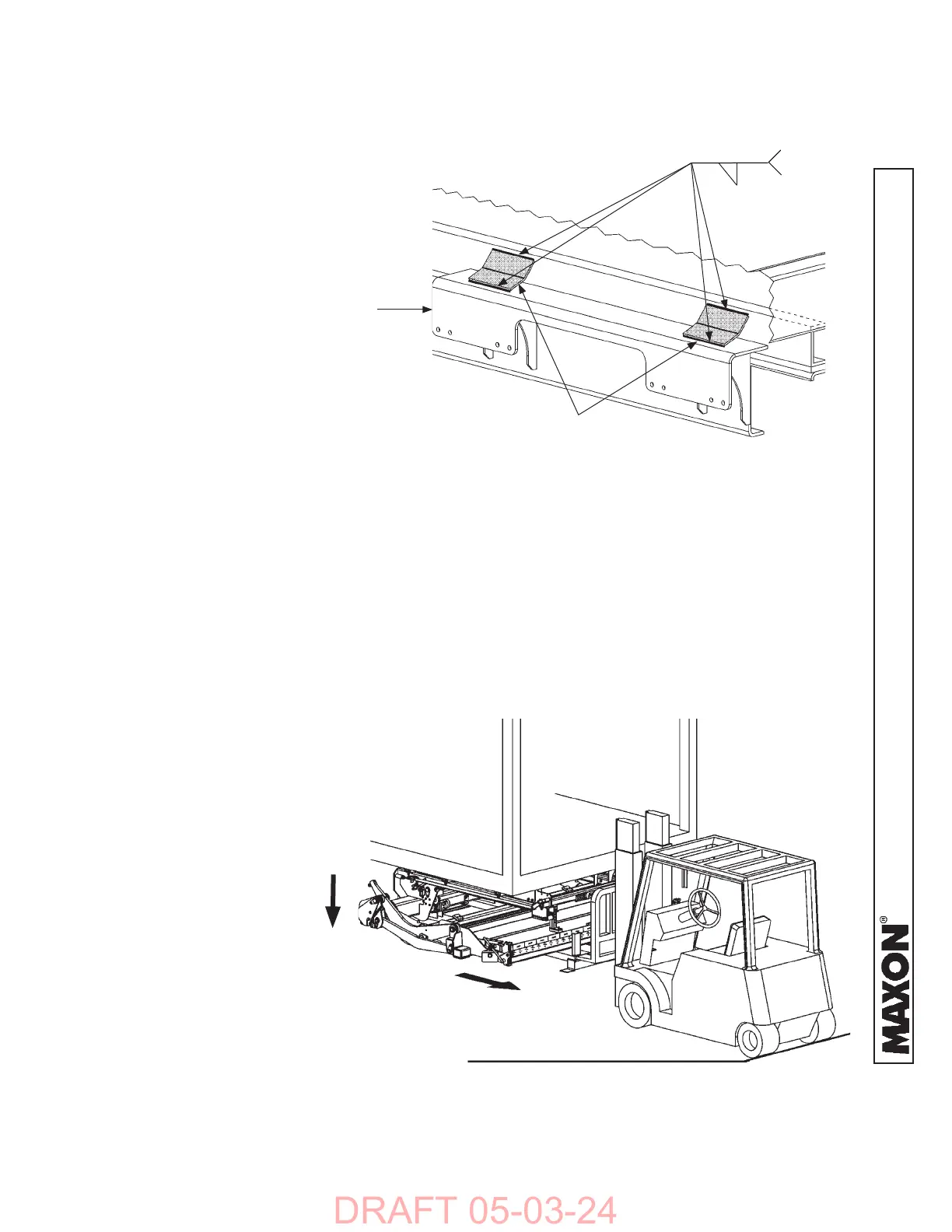 MAXON®

DRAFT 05-03-24