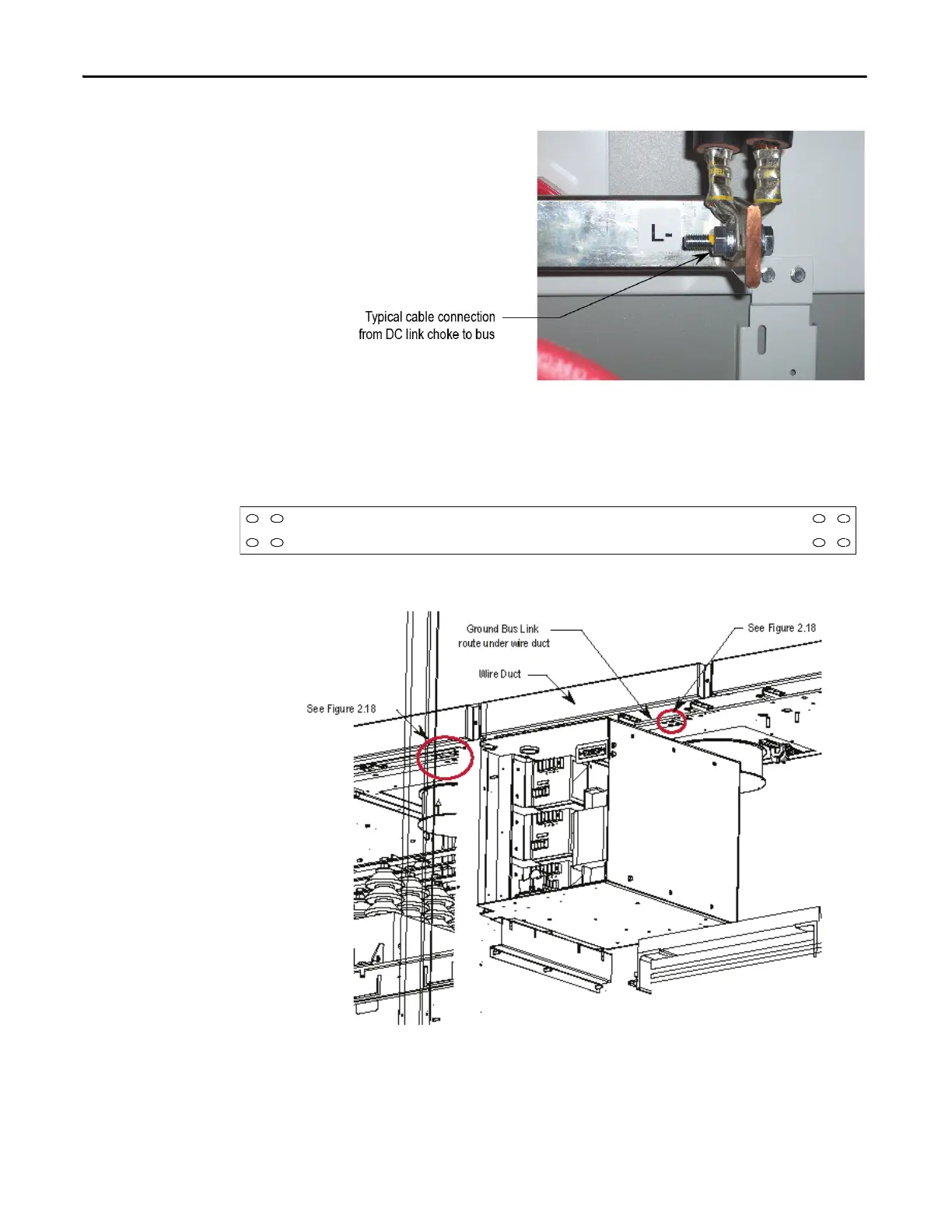 L-

Typical cable connection from DC link choke to bus

Ground Bus Link route under wire duct

See Figure 2.18

Wire Duct

See Figure 2.18