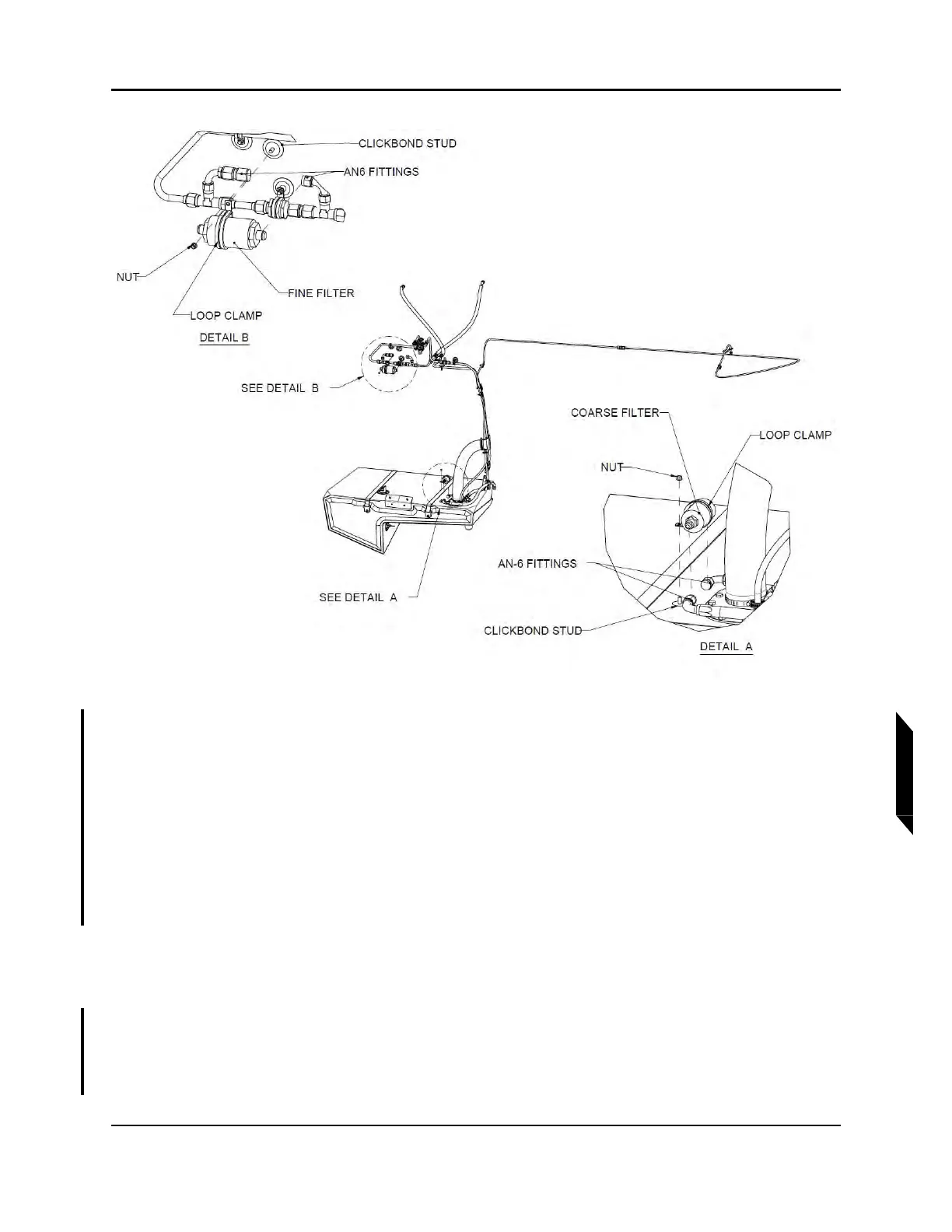 CLICKBOND STUD
AN6 FITTINGS
NUT
FINE FILTER
LOOP CLAMP
DETAIL B
SEE DETAIL B
COARSE FILTER
LOOP CLAMP
NUT
AN-6 FITTINGS
SEE DETAIL A
CLICKBOND STUD
DETAIL A