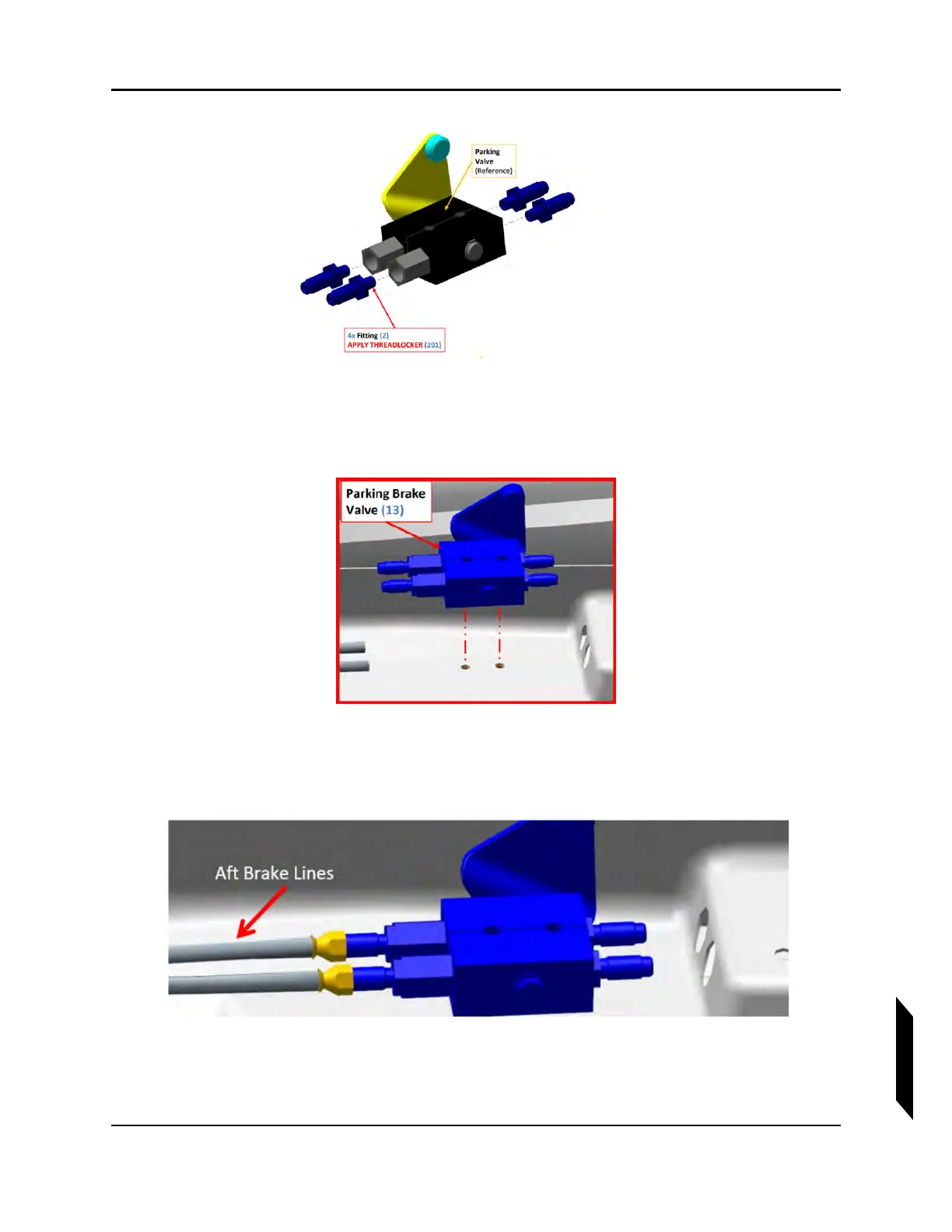 Parking Valve (Reference)

4x Fitting (2)
APPLY THREADLOCKER (201)

Parking Brake Valve (13)

Aft Brake Lines