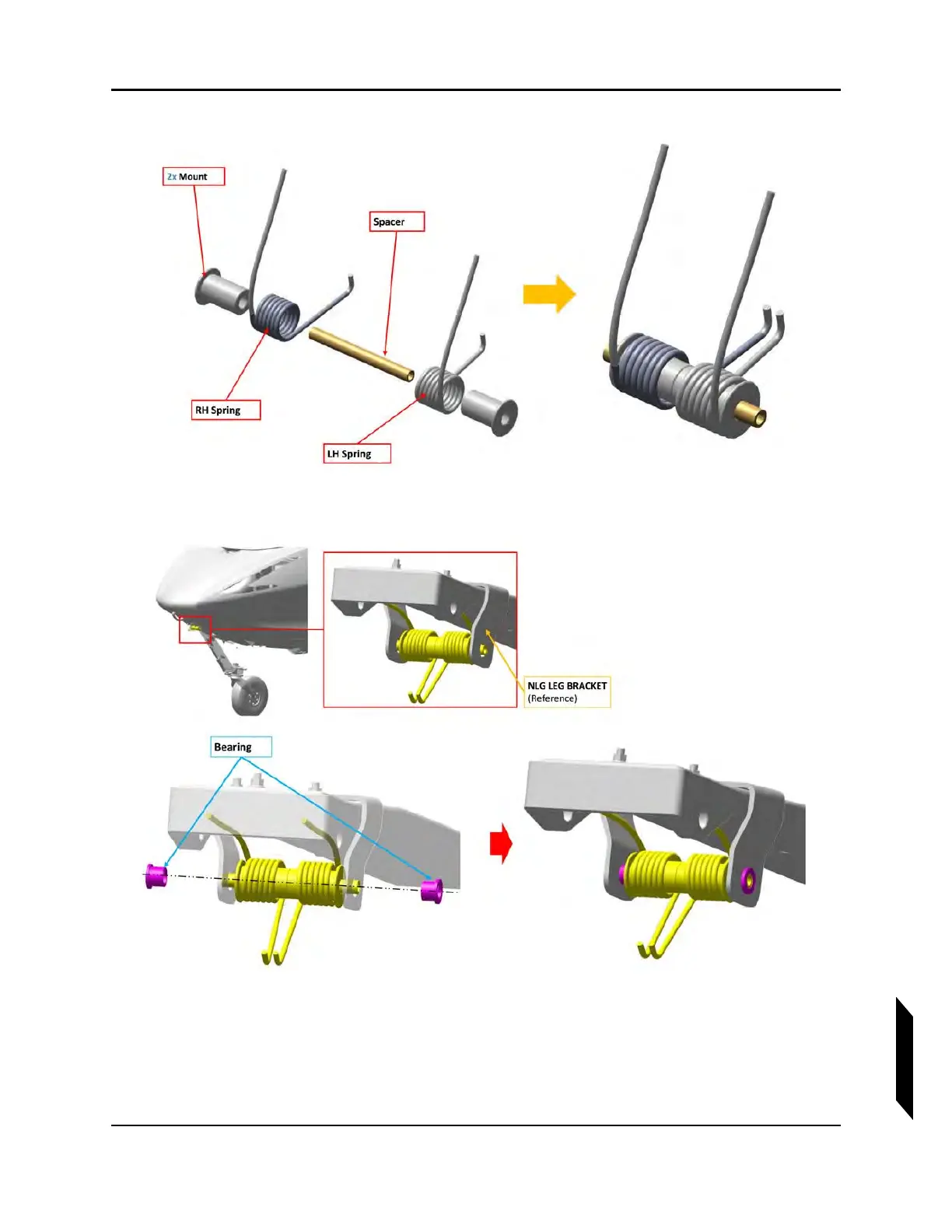 2x Mount

Spacer

RH Spring

LH Spring

NLG LEG BRACKET
(Reference)

Bearing