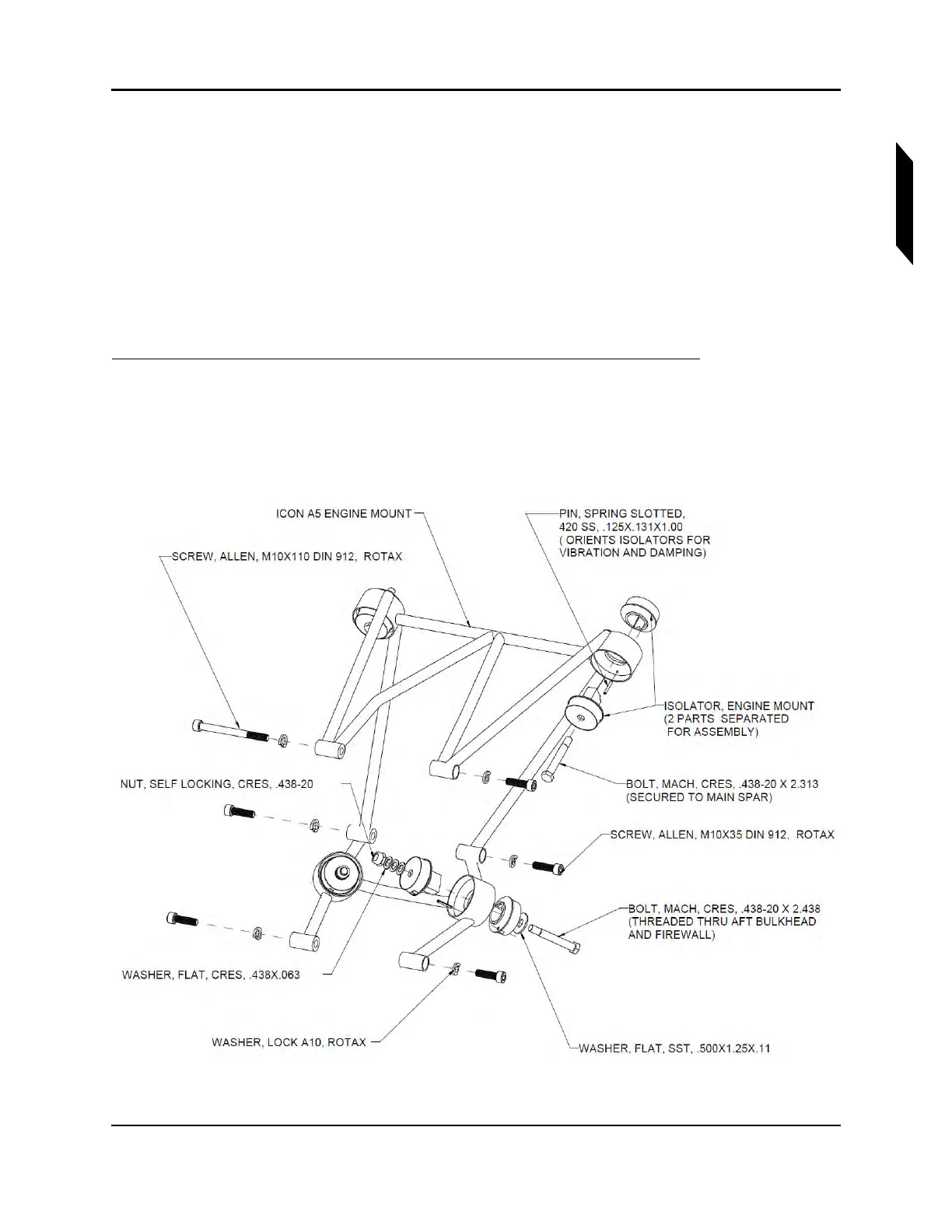 ICON A5 ENGINE MOUNT

PIN, SPRING SLOTTED, 420 SS, .125X.131X1.00 ( ORIENTS ISOLATORS FOR VIBRATION AND DAMPING)

SCREW, ALLEN, M10X110 DIN 912, ROTAX

ISOLATOR, ENGINE MOUNT (2 PARTS SEPARATED FOR ASSEMBLY)

NUT, SELF LOCKING, CRES, .438-20

BOLT, MACH, CRES, .438-20 X 2.313 (SECURED TO MAIN SPAR)

SCREW, ALLEN, M10X35 DIN 912, ROTAX

BOLT, MACH, CRES, .438-20 X 2.438 (THREADED THRU AFT BULKHEAD AND FIREWALL)

WASHER, FLAT, CRES, .438X.063

WASHER, LOCK A10, ROTAX

WASHER, FLAT, SST, .500X1.25X.11