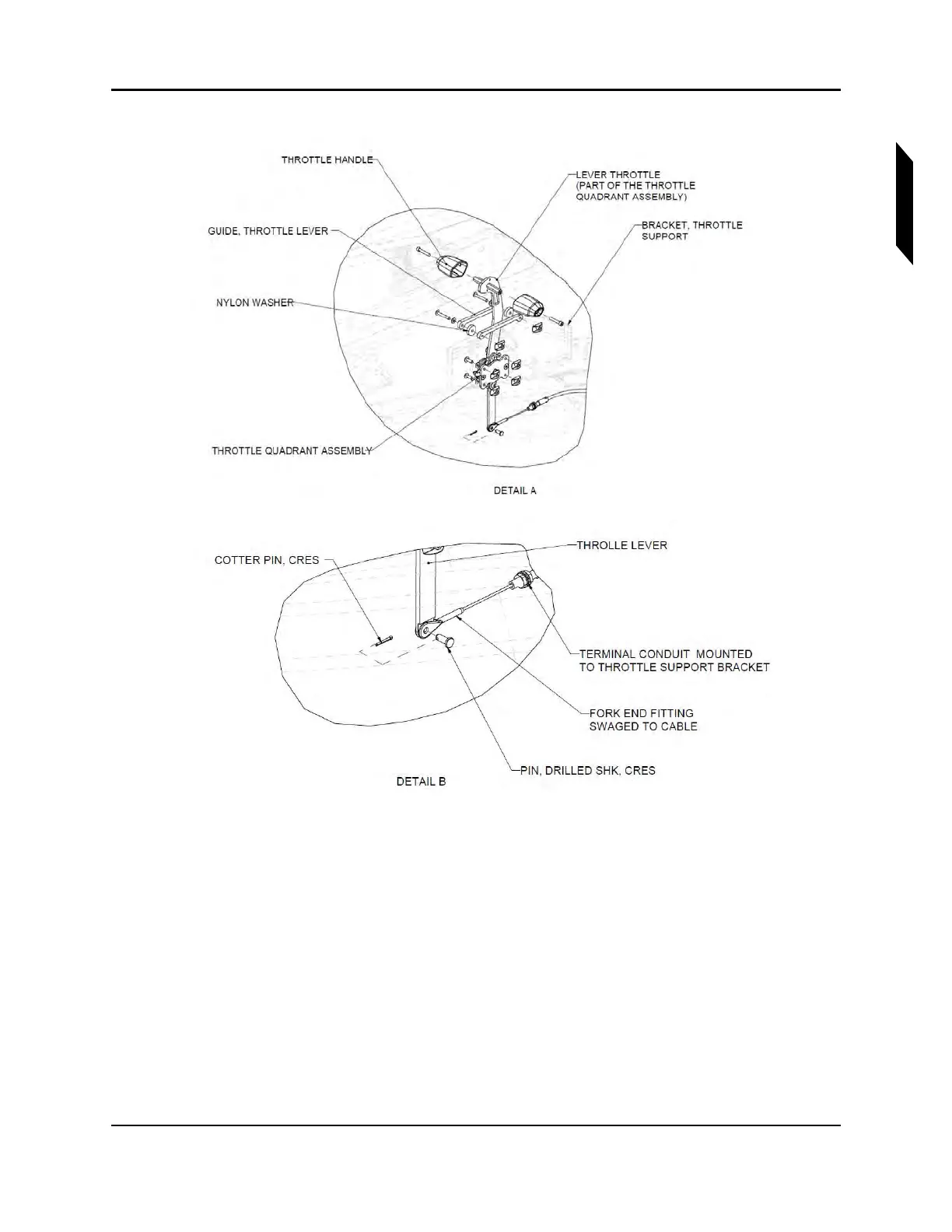 THROTTLE HANDLE

LEVER THROTTLE (PART OF THE THROTTLE QUADRANT ASSEMBLY)

GUIDE, THROTTLE LEVER

BRACKET, THROTTLE SUPPORT

NYLON WASHER

THROTTLE QUADRANT ASSEMBLY

DETAIL A

COTTER PIN, CRES

THROLLE LEVER

TERMINAL CONDUIT MOUNTED TO THROTTLE SUPPORT BRACKET

FORK END FITTING SWAGED TO CABLE

PIN, DRILLED SHK, CRES

DETAIL B