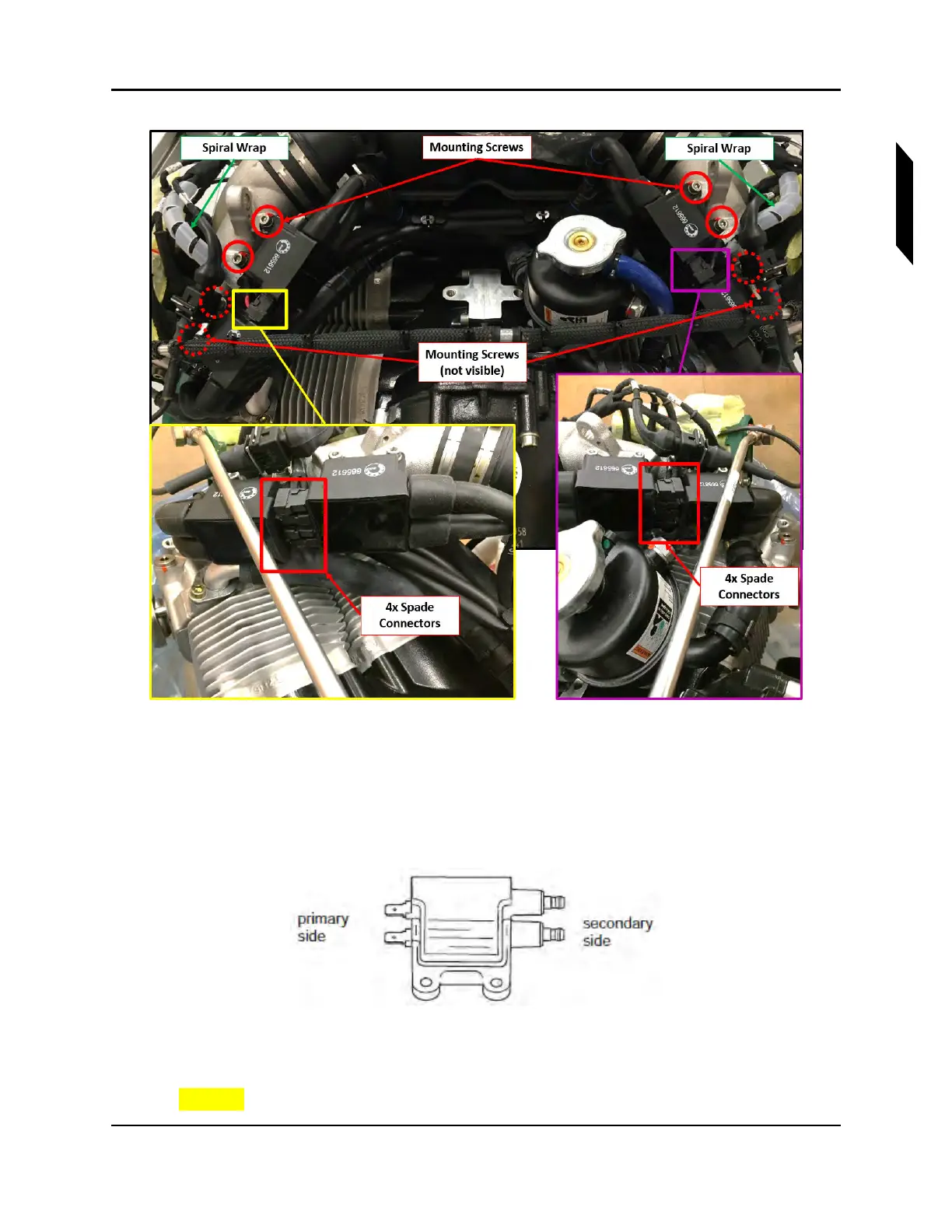 Spiral Wrap

Mounting Screws

Spiral Wrap

Mounting Screws (not visible)

4x Spade Connectors

4x Spade Connectors

primary side

secondary side