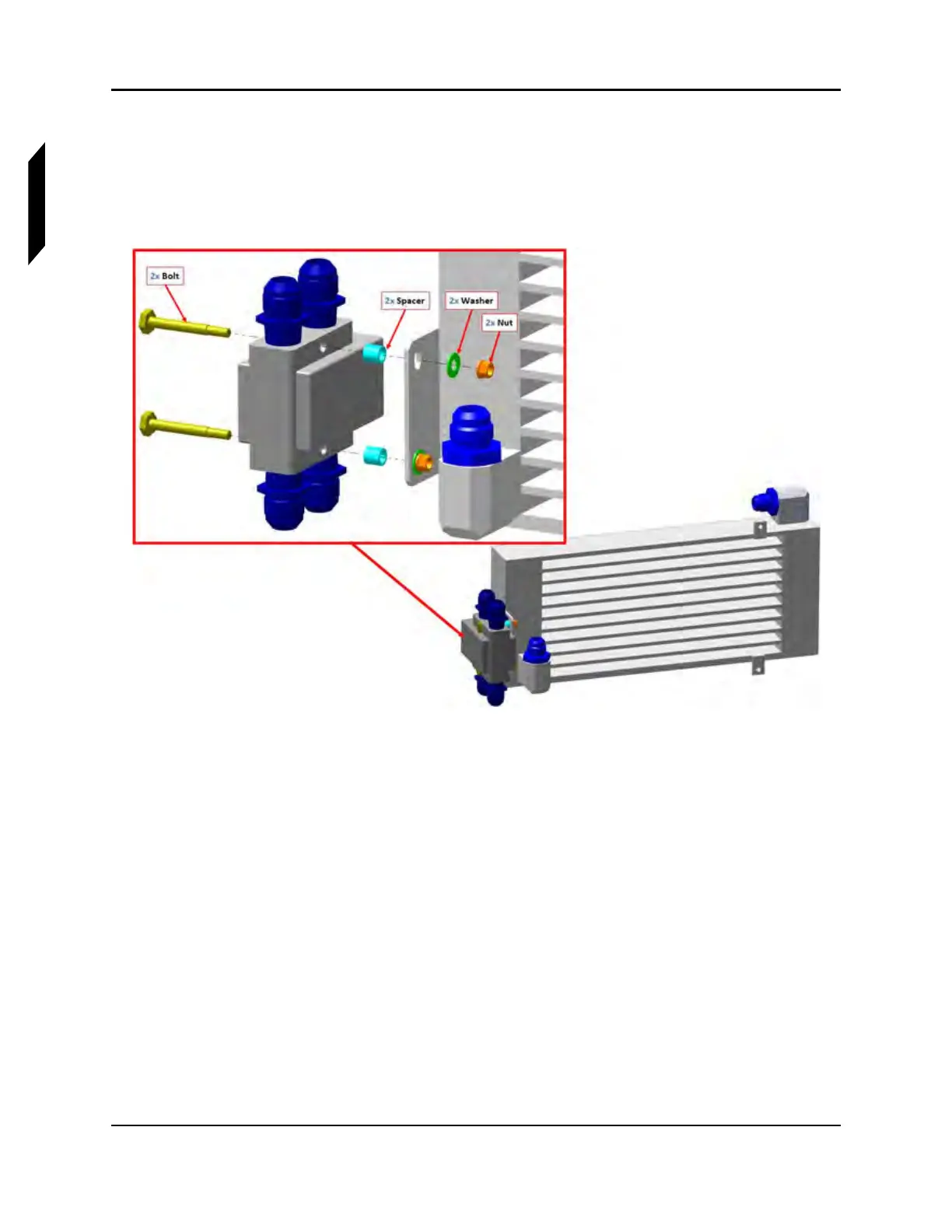 2x Bolt

2x Spacer

2x Washer

2x Nut