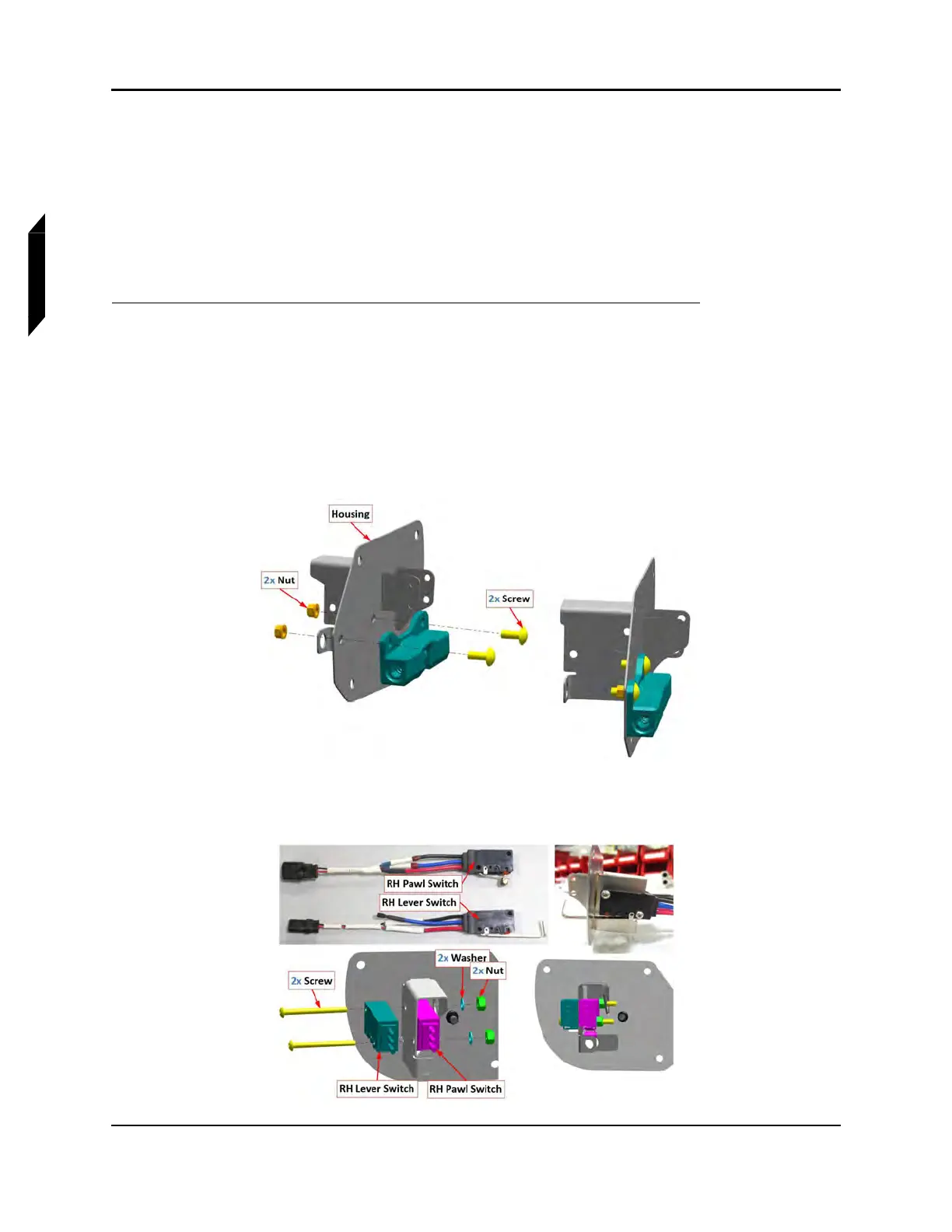 Housing

2x Nut

2x Screw

RH Pawl Switch

RH Lever Switch

2x Washer

2x Nut

2x Screw

RH Lever Switch

RH Pawl Switch