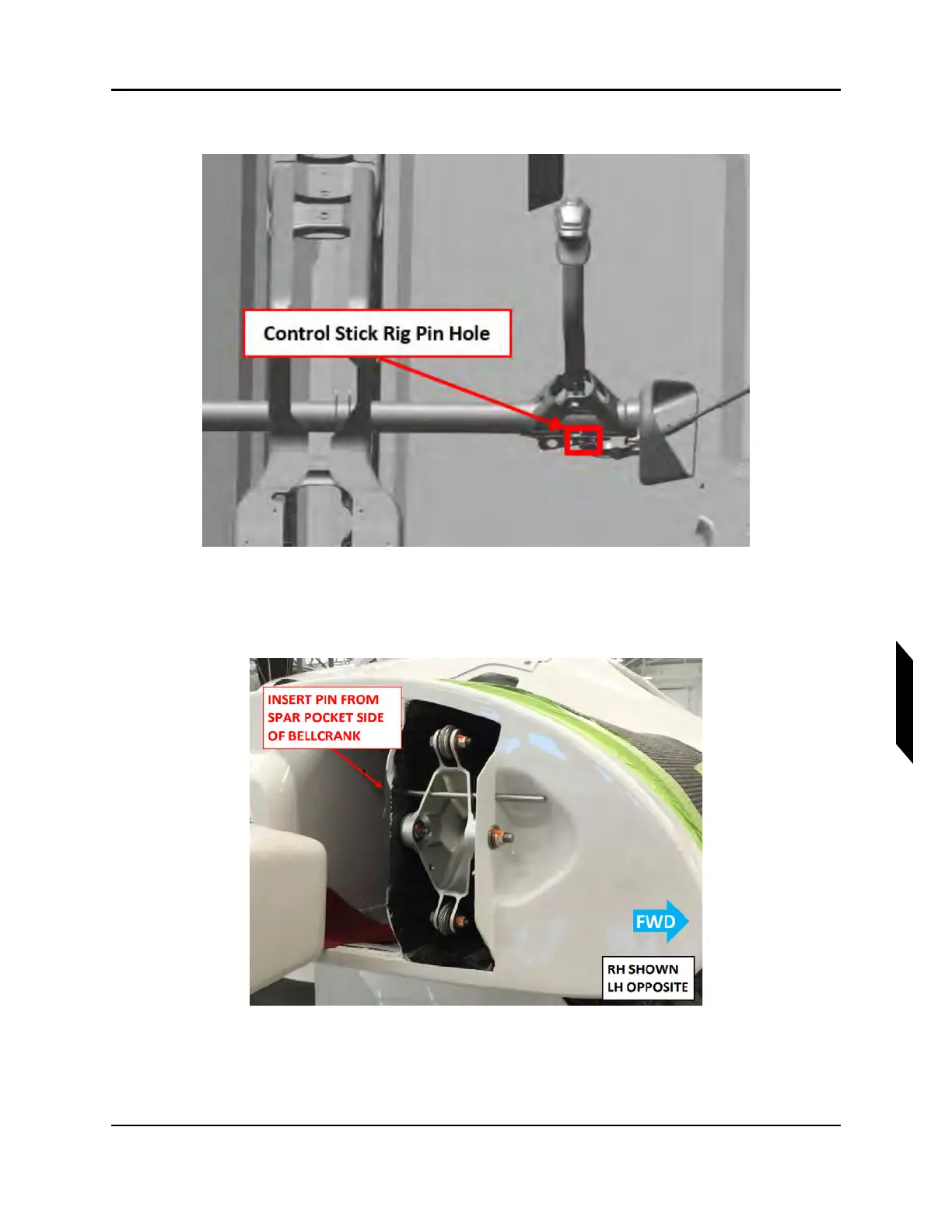 Control Stick Rig Pin Hole

INSERT PIN FROM SPAR POCKET SIDE OF BELLCRANK

FWD

RH SHOWN
LH OPPOSITE