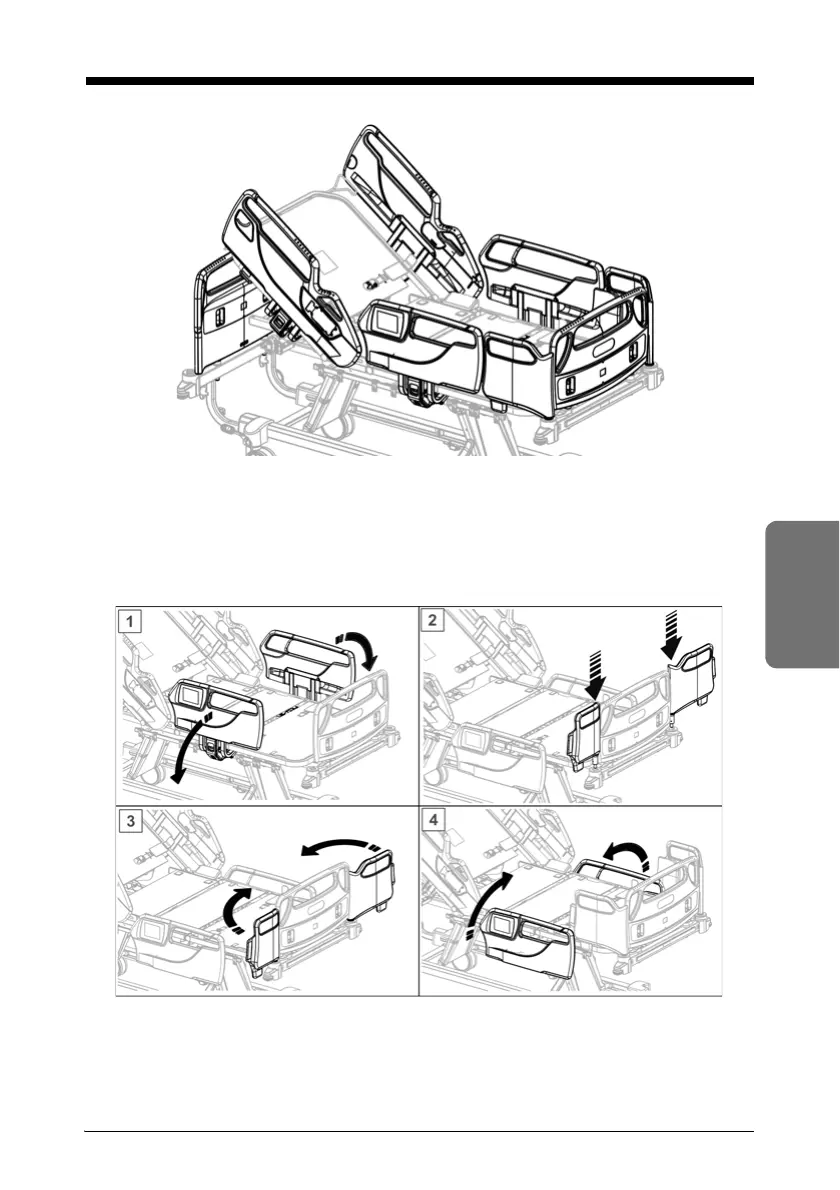 1

2

3

4