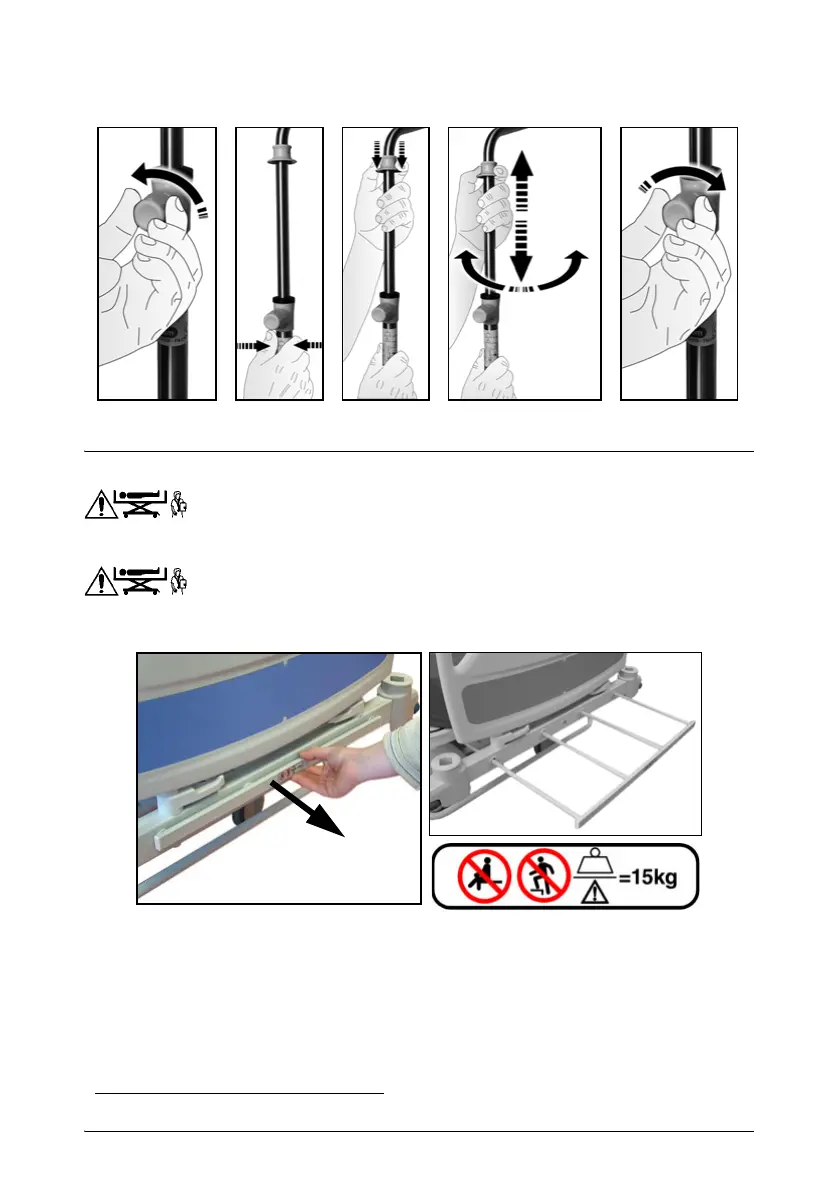 =15kg