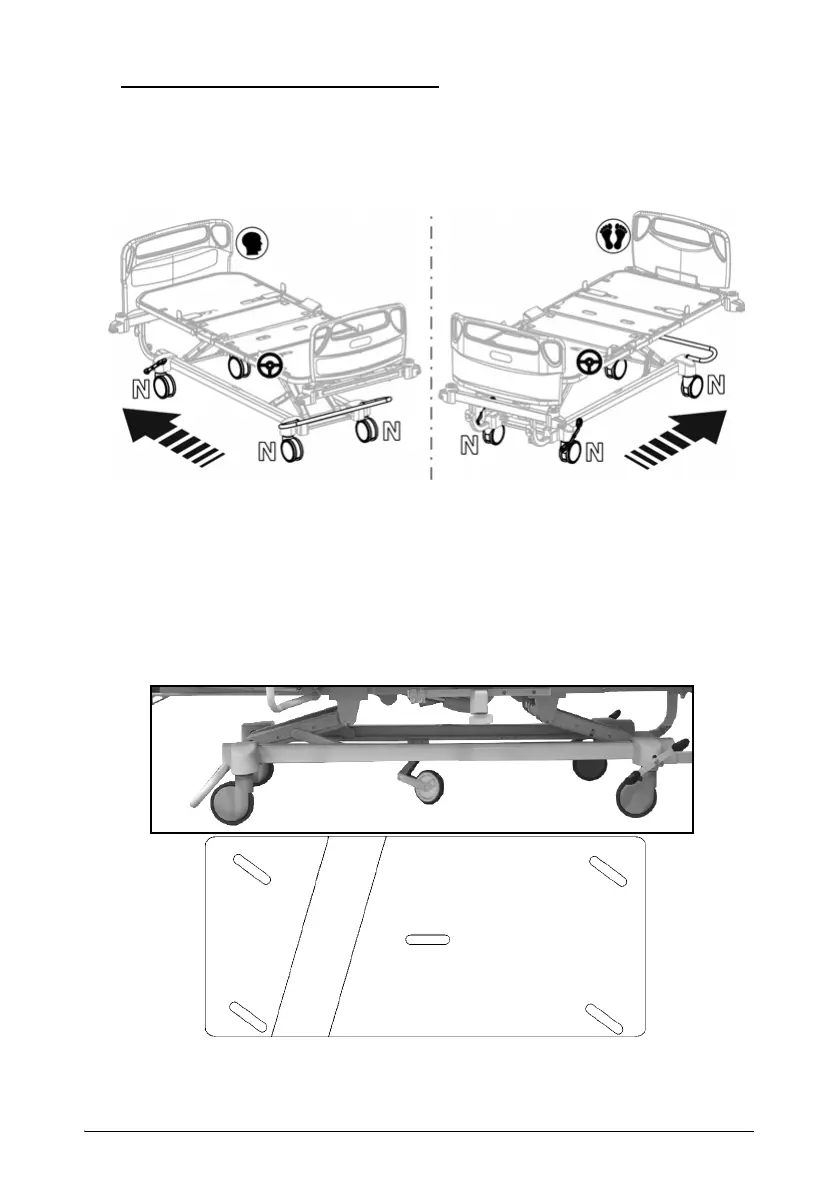 N
N
N
N
N
N