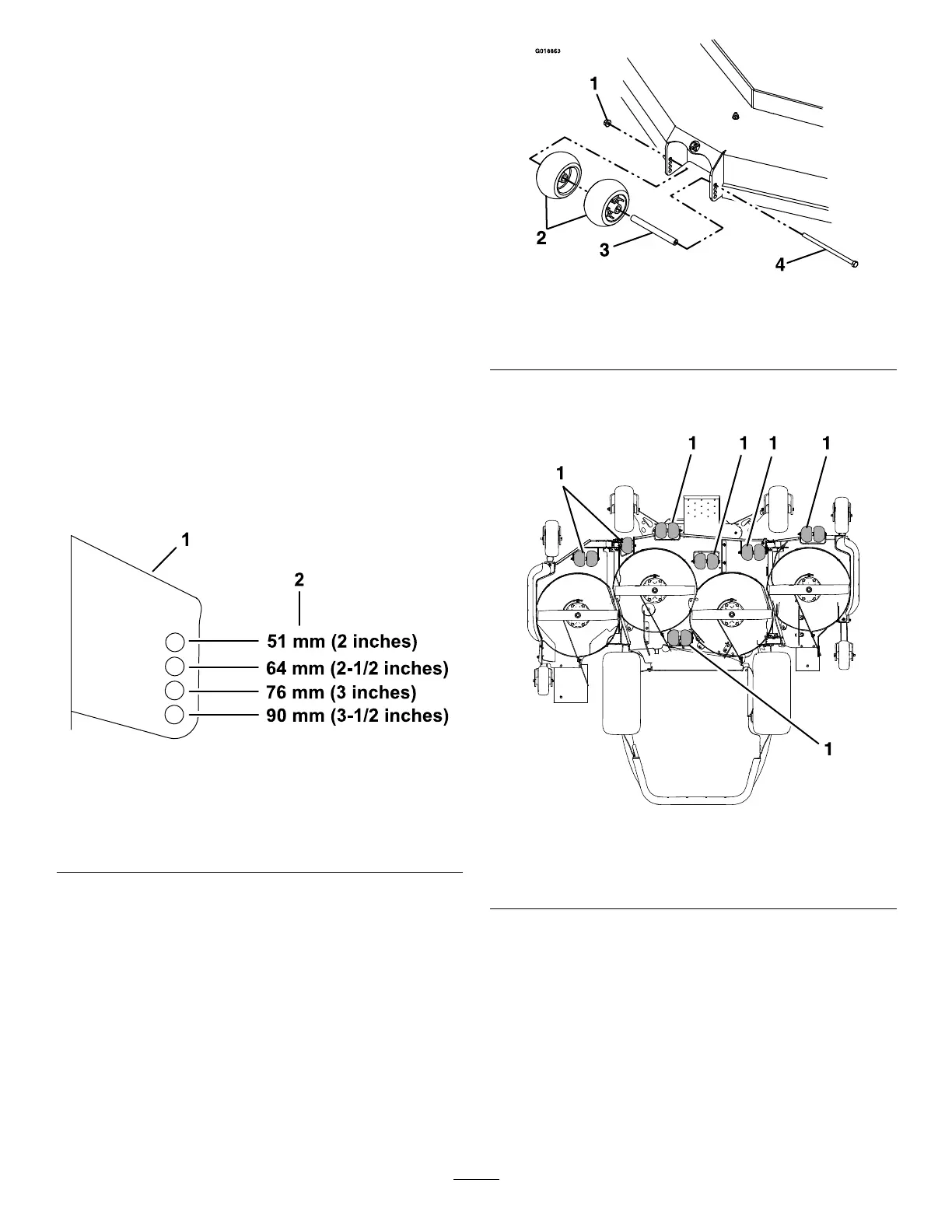 1

2

51 mm (2 inches)

64 mm (2-1/2 inches)

76 mm (3 inches)

90 mm (3-1/2 inches)

G018863

1

2

3

4

1

1

1

1

1

1