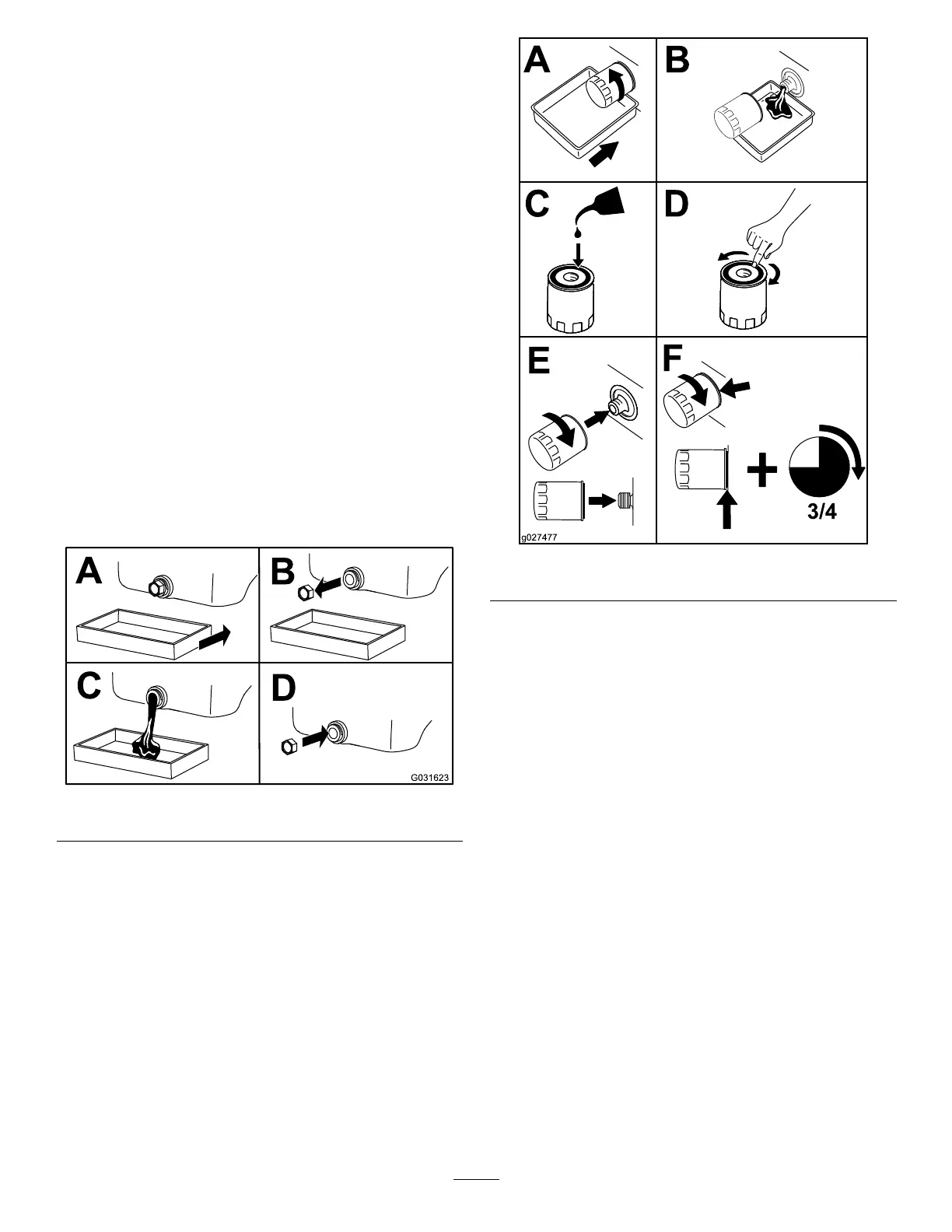 A
B
C
D
G031623

A
B
C
D
E
F
3/4
g027477