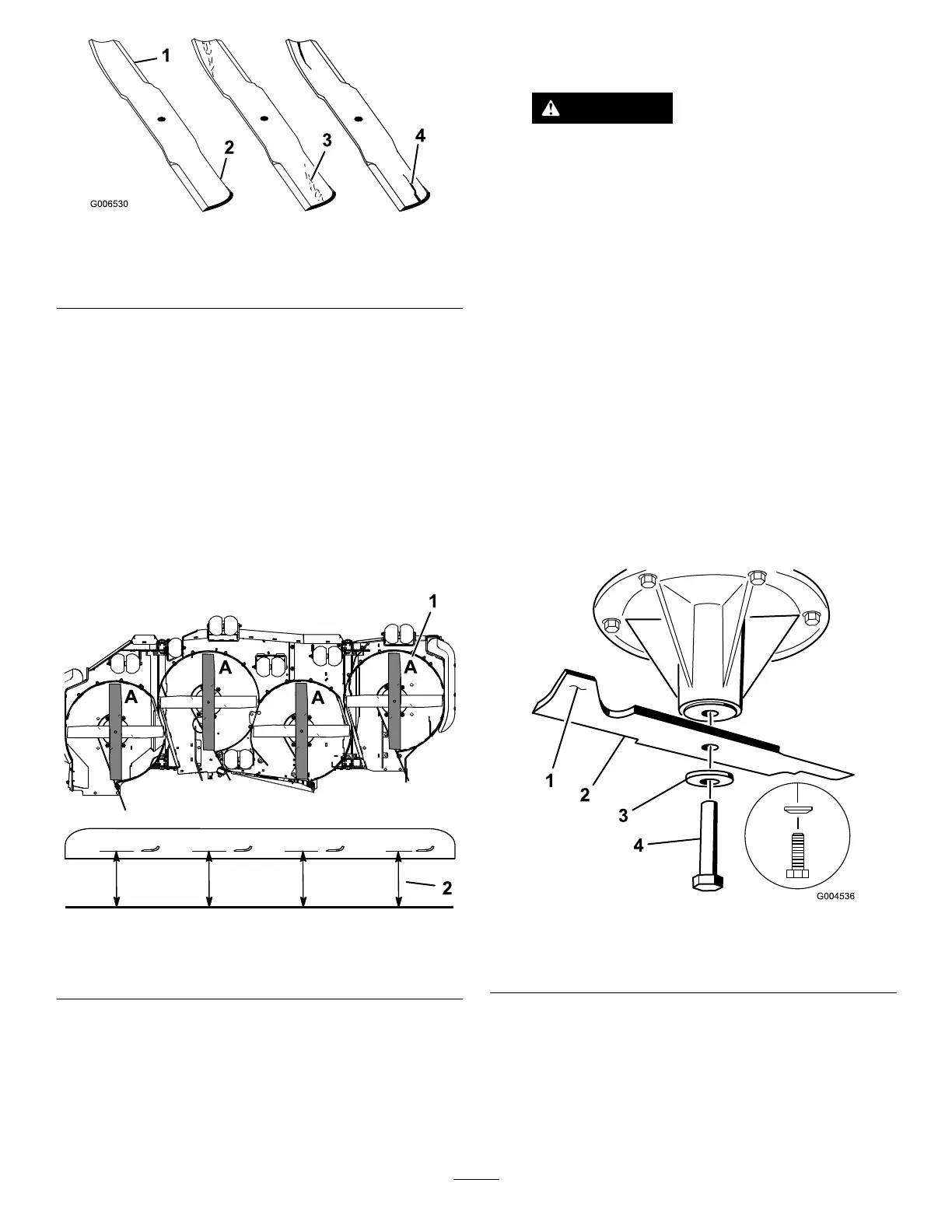 1

2

3

4

G006530

1

A

A

A

A

2

1

2

3

4

G004536