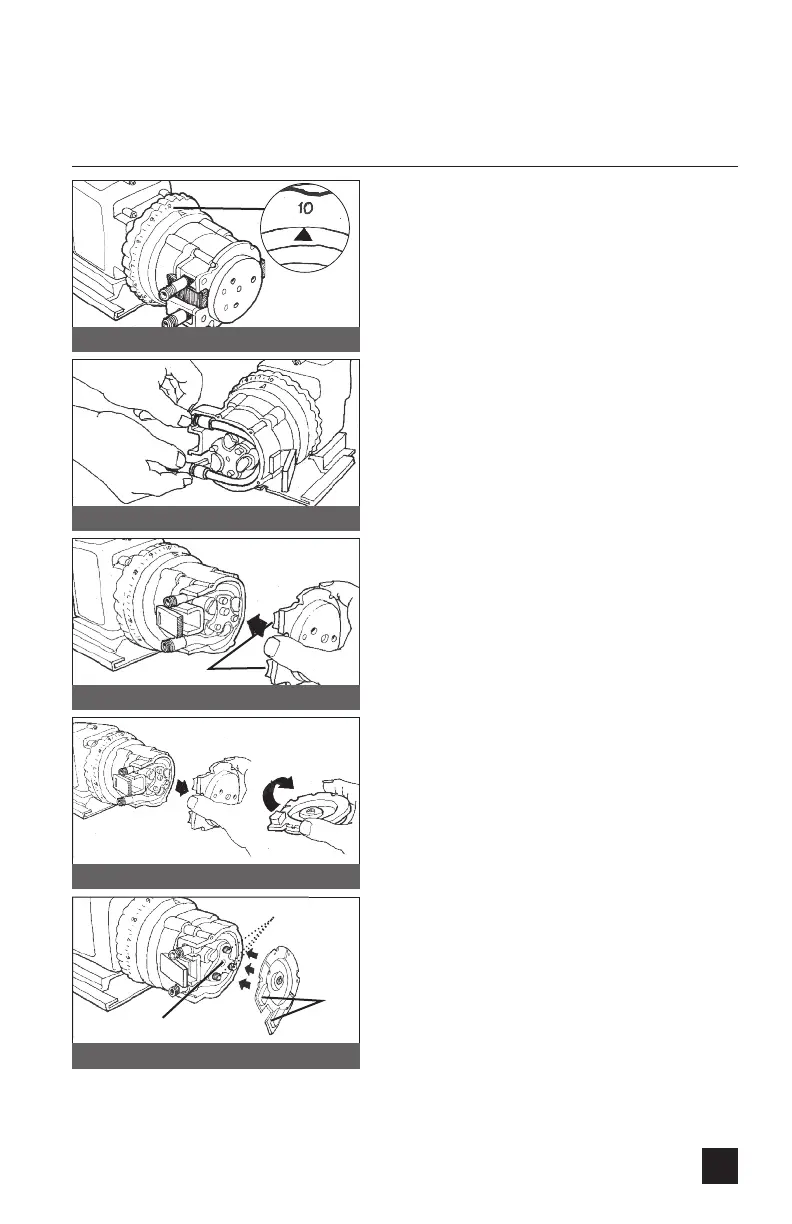 10