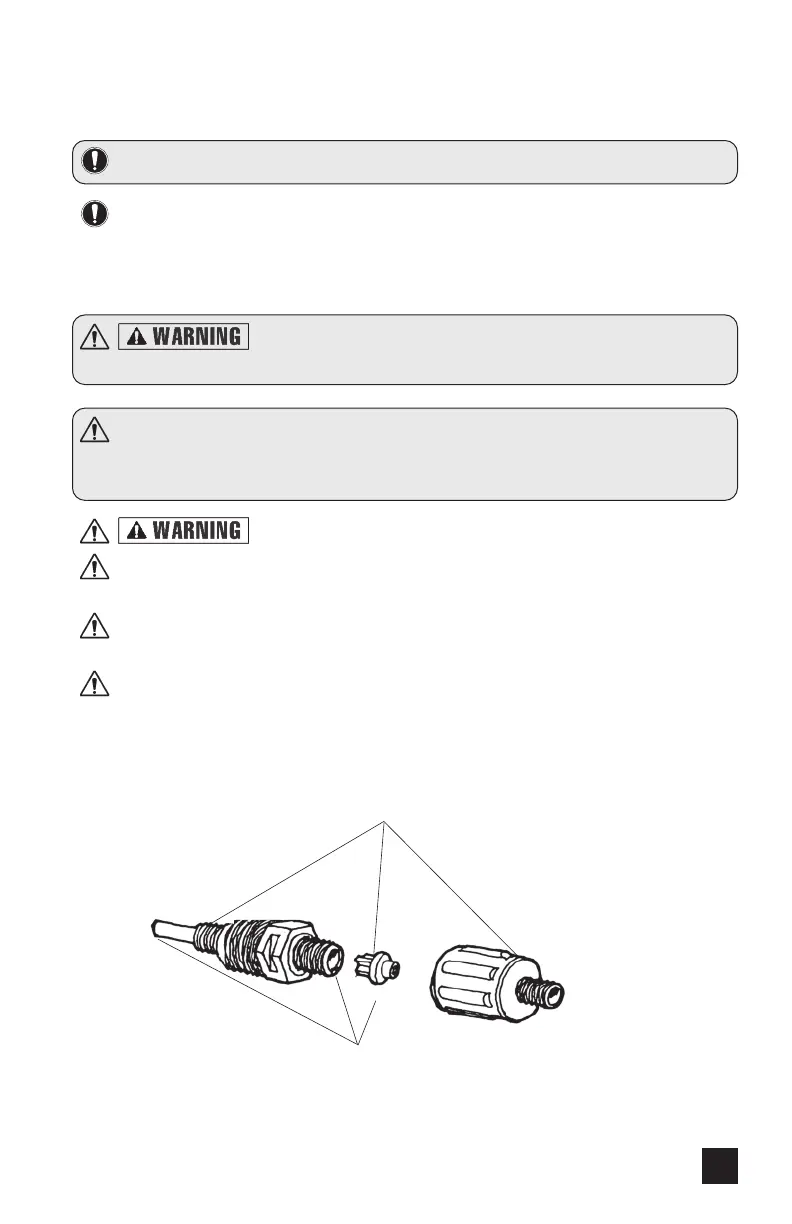 WARNING

WARNING