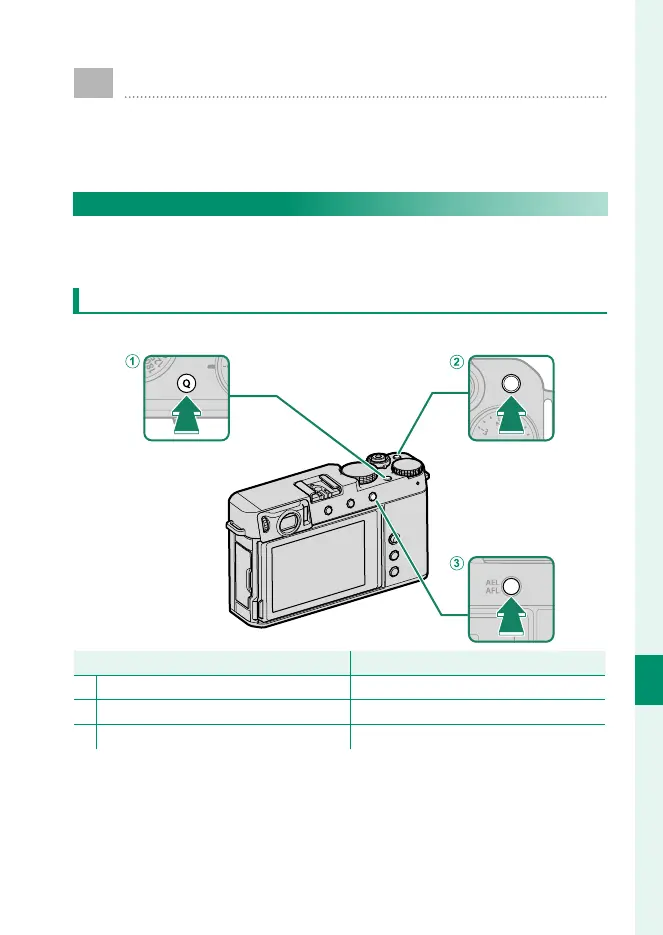 ①

Q

②

③

AEL
AFL