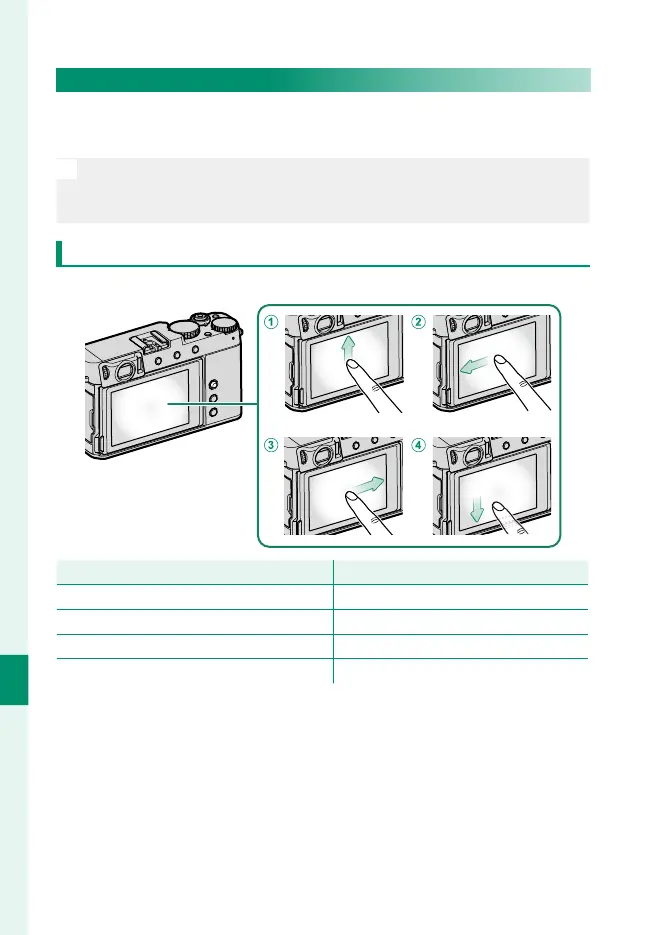 ①

②

③

④