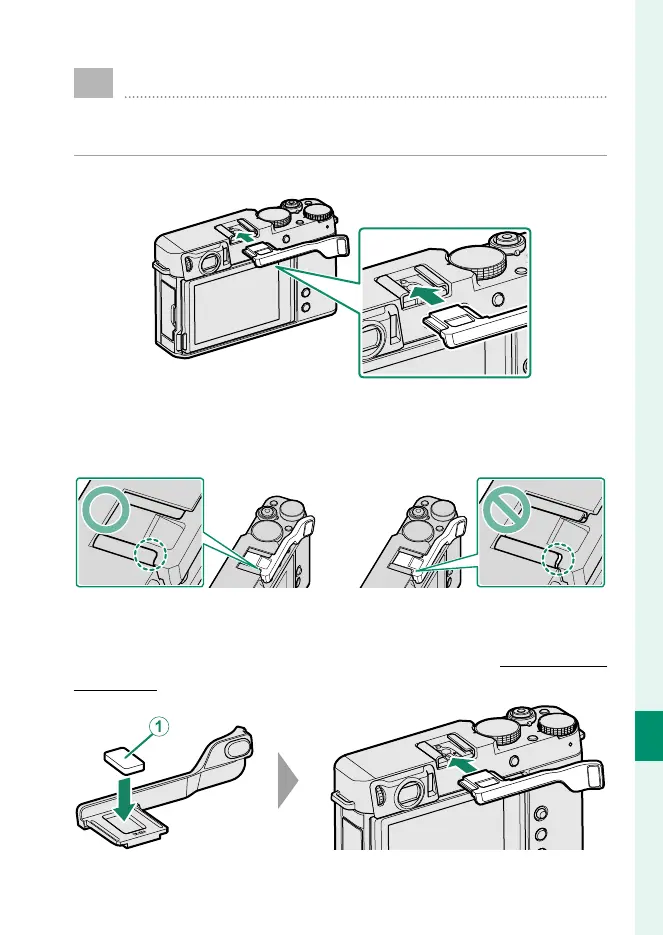 1