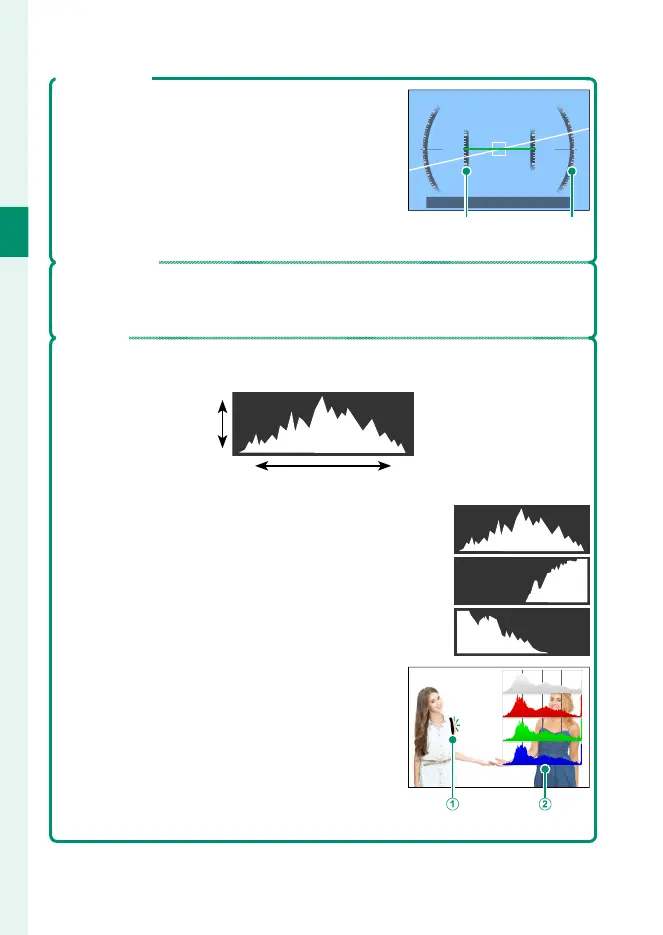 ①

②