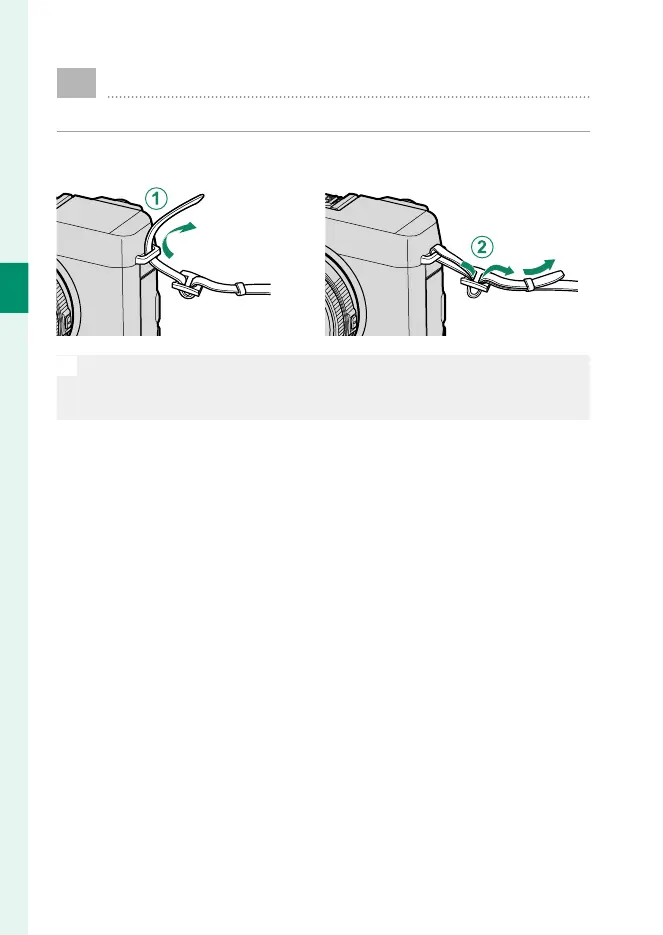 ①

②