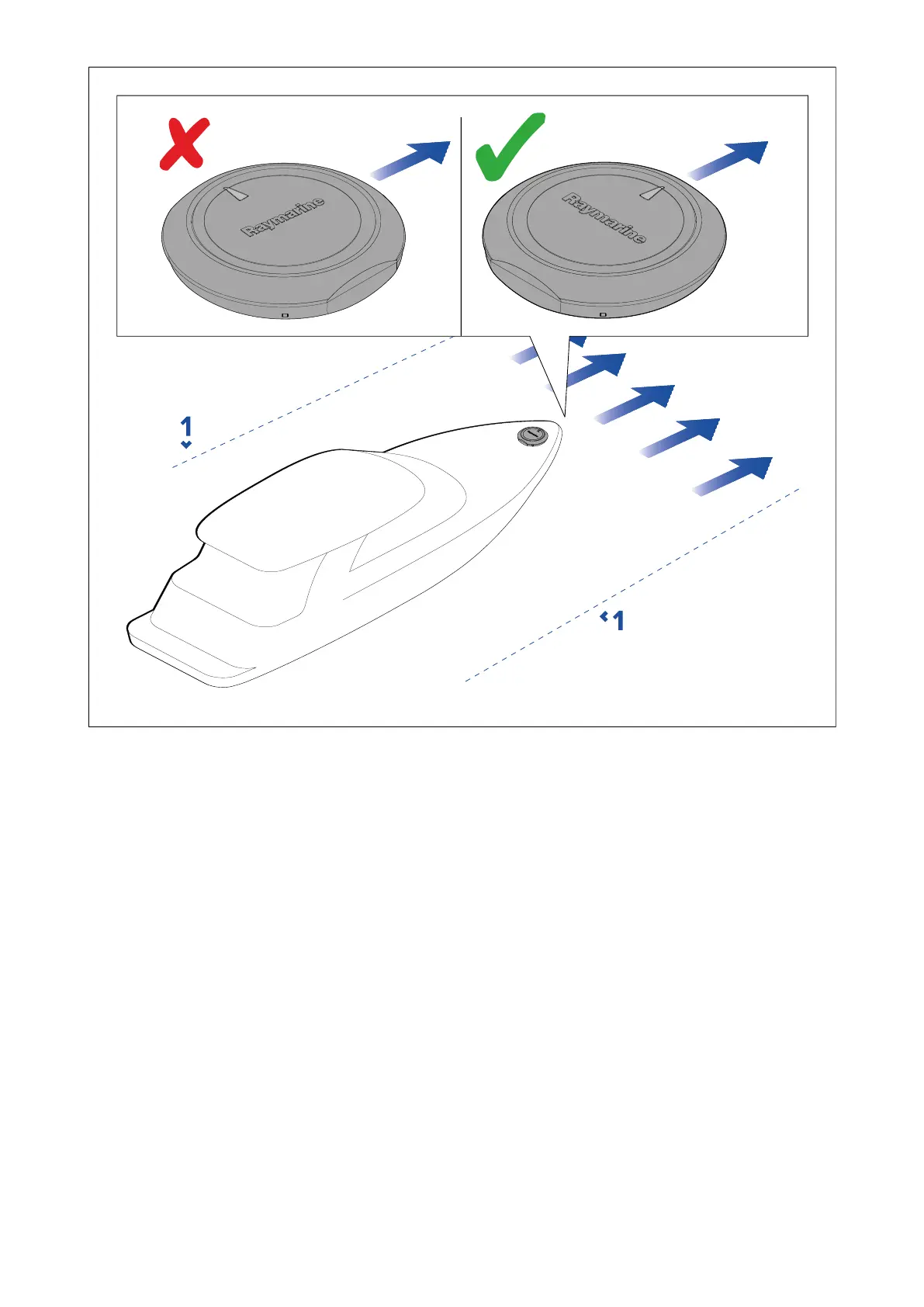 Raymarine

Raymarine

1

1