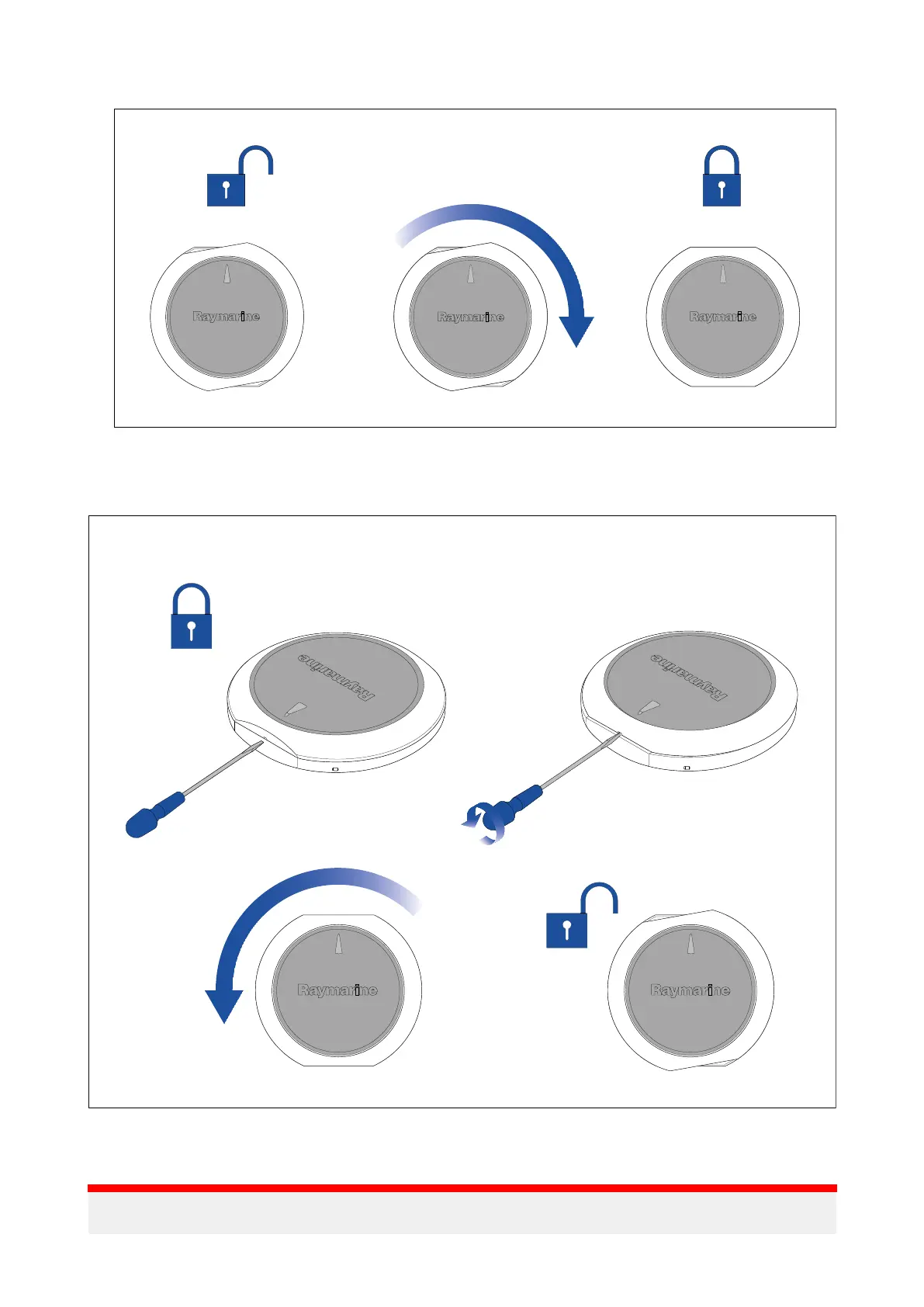 Raymarine

Raymarine

Raymarine

Raymarine

Raymarine

Raymarine

Raymarine