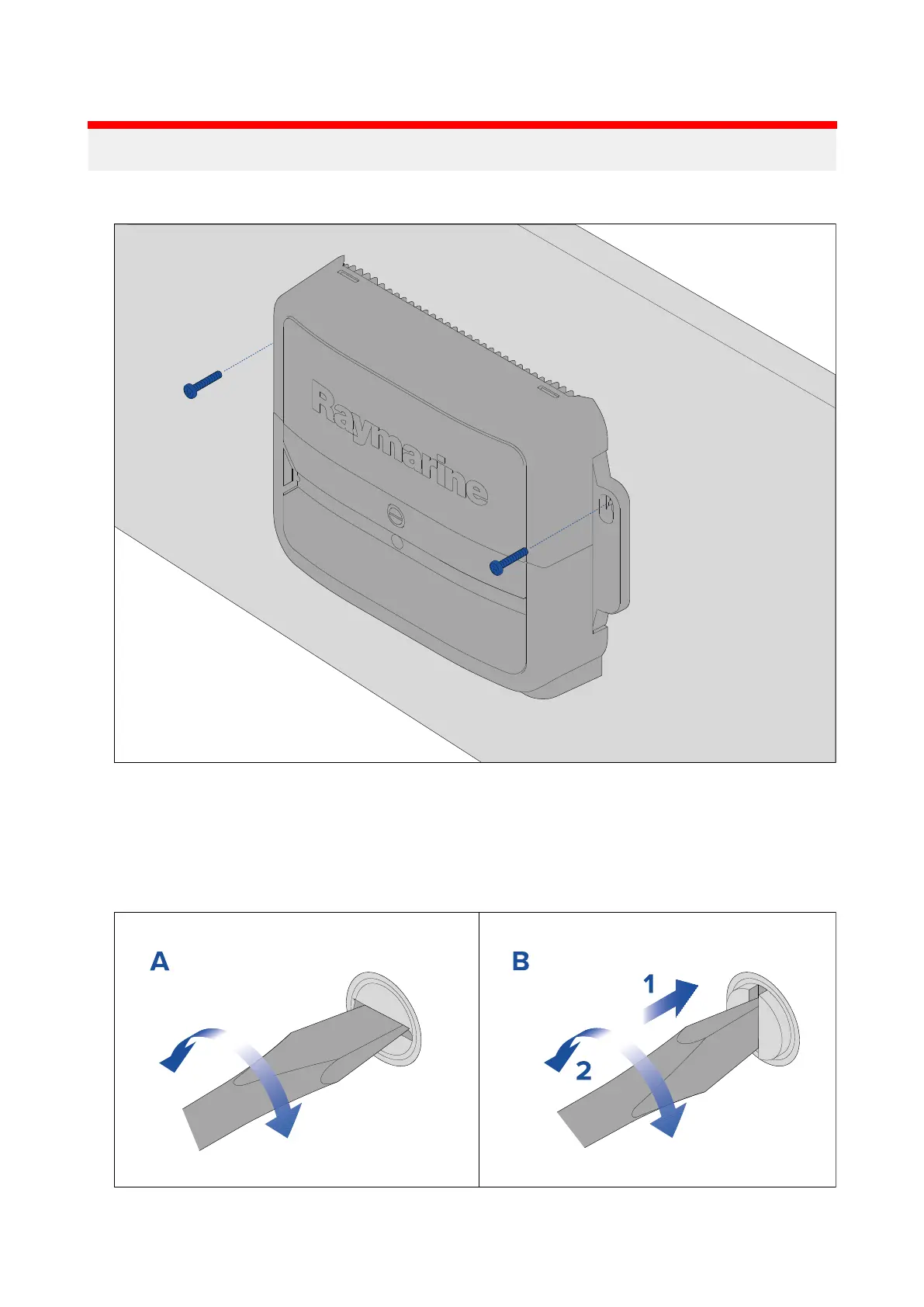 Raymarine

A

B

1

2