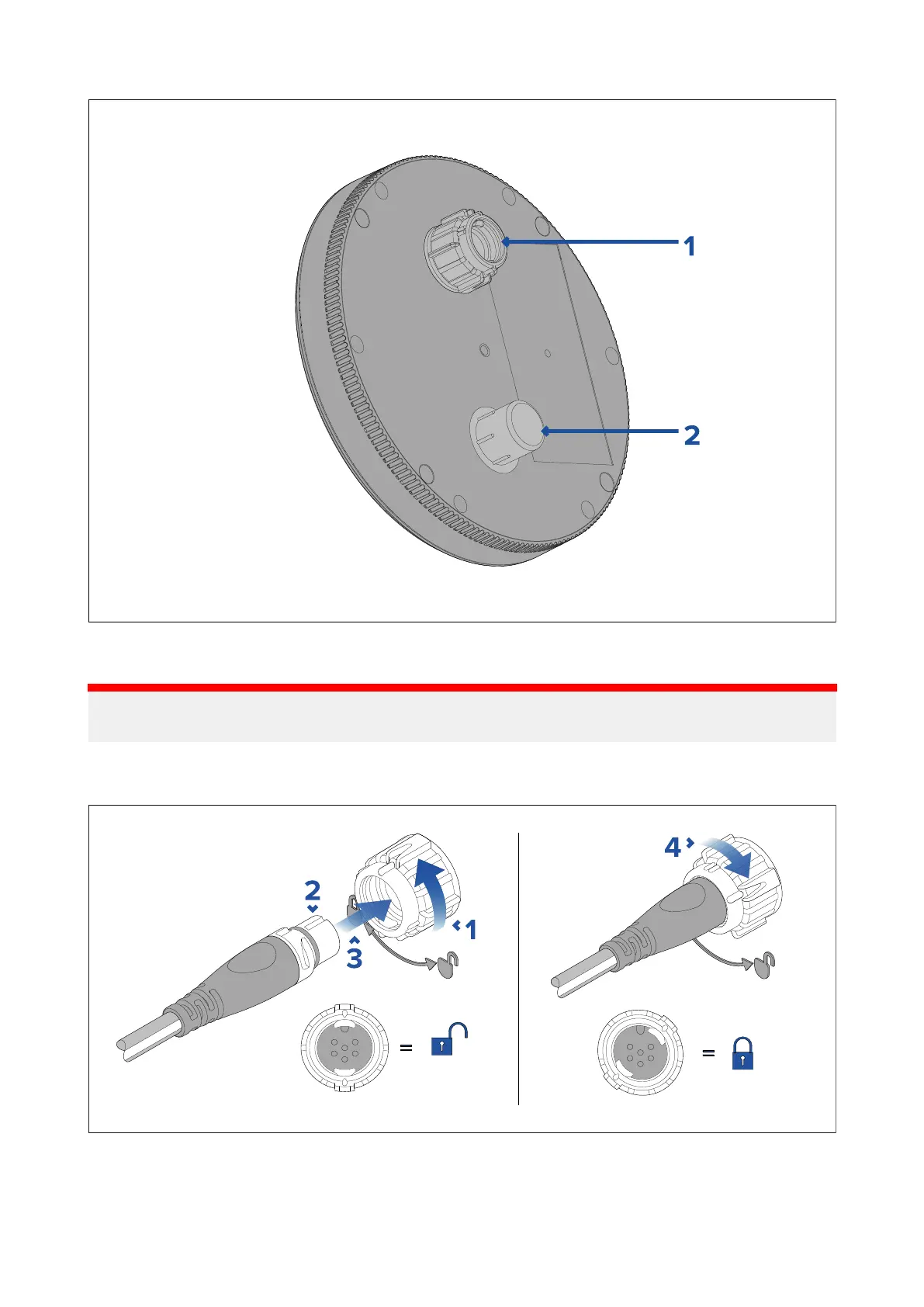 1

2

2

3

1

=

4

=