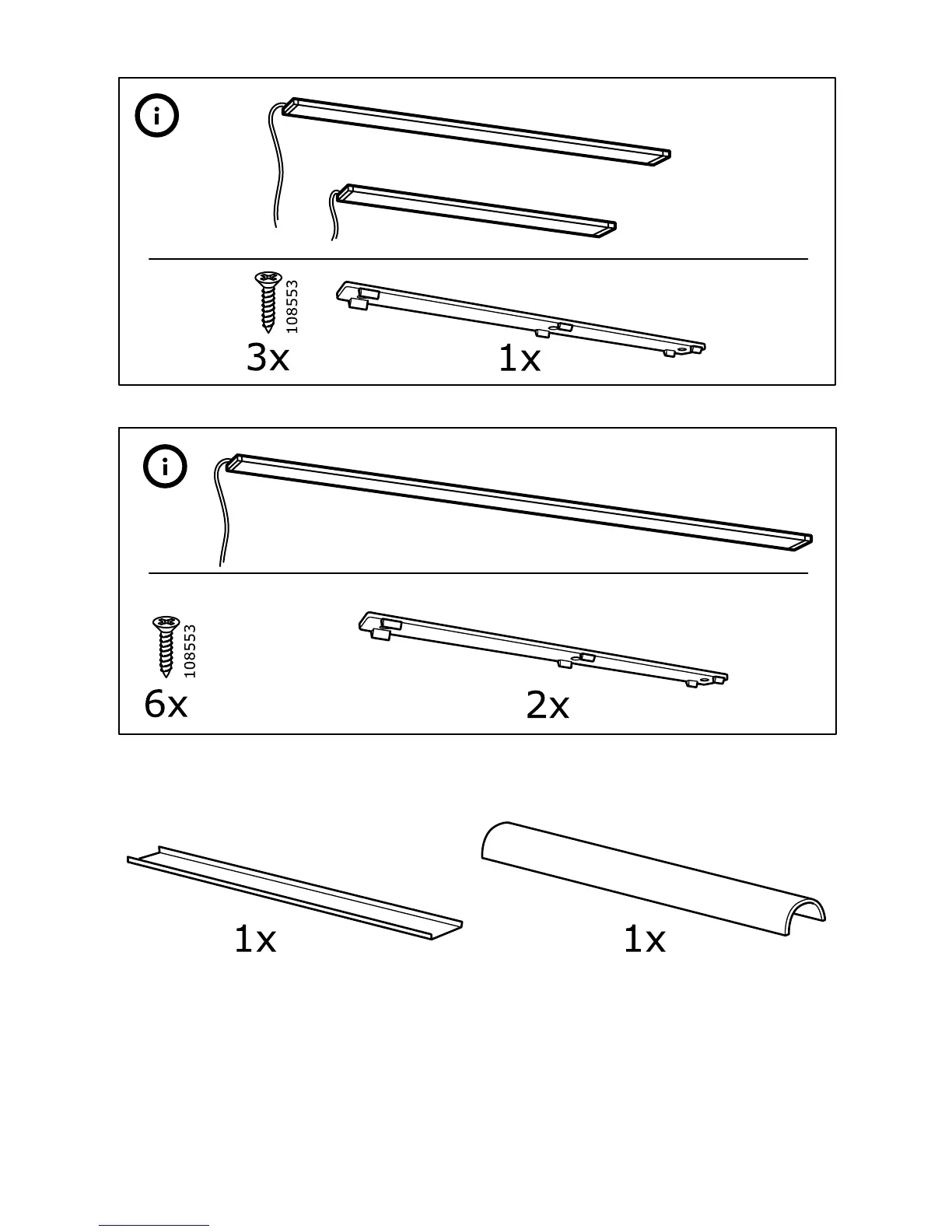 i

108553
3x
1x

i

108553
6x
2x

1x
1x