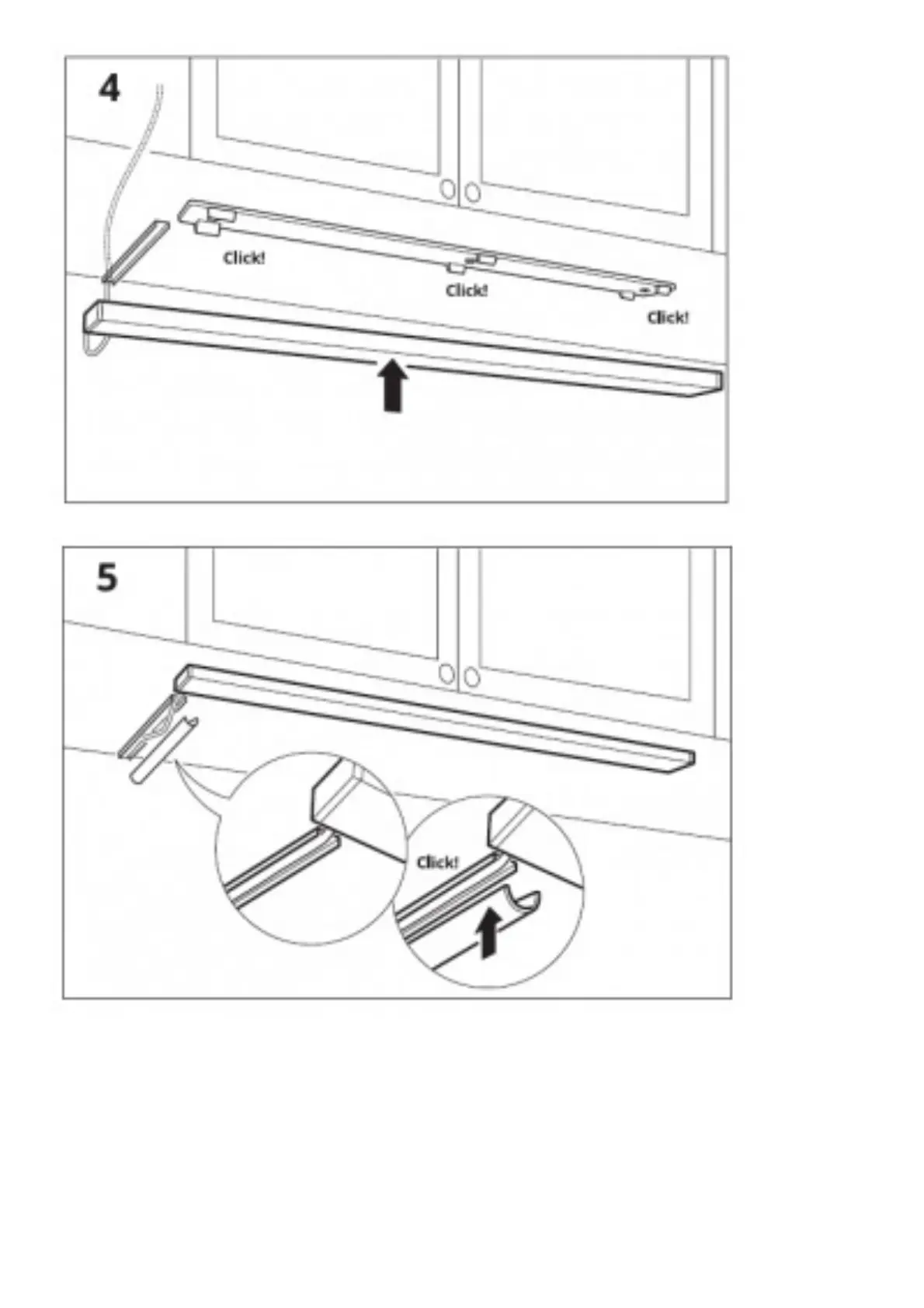 4

Click!

Click!

Click!

5

Click!