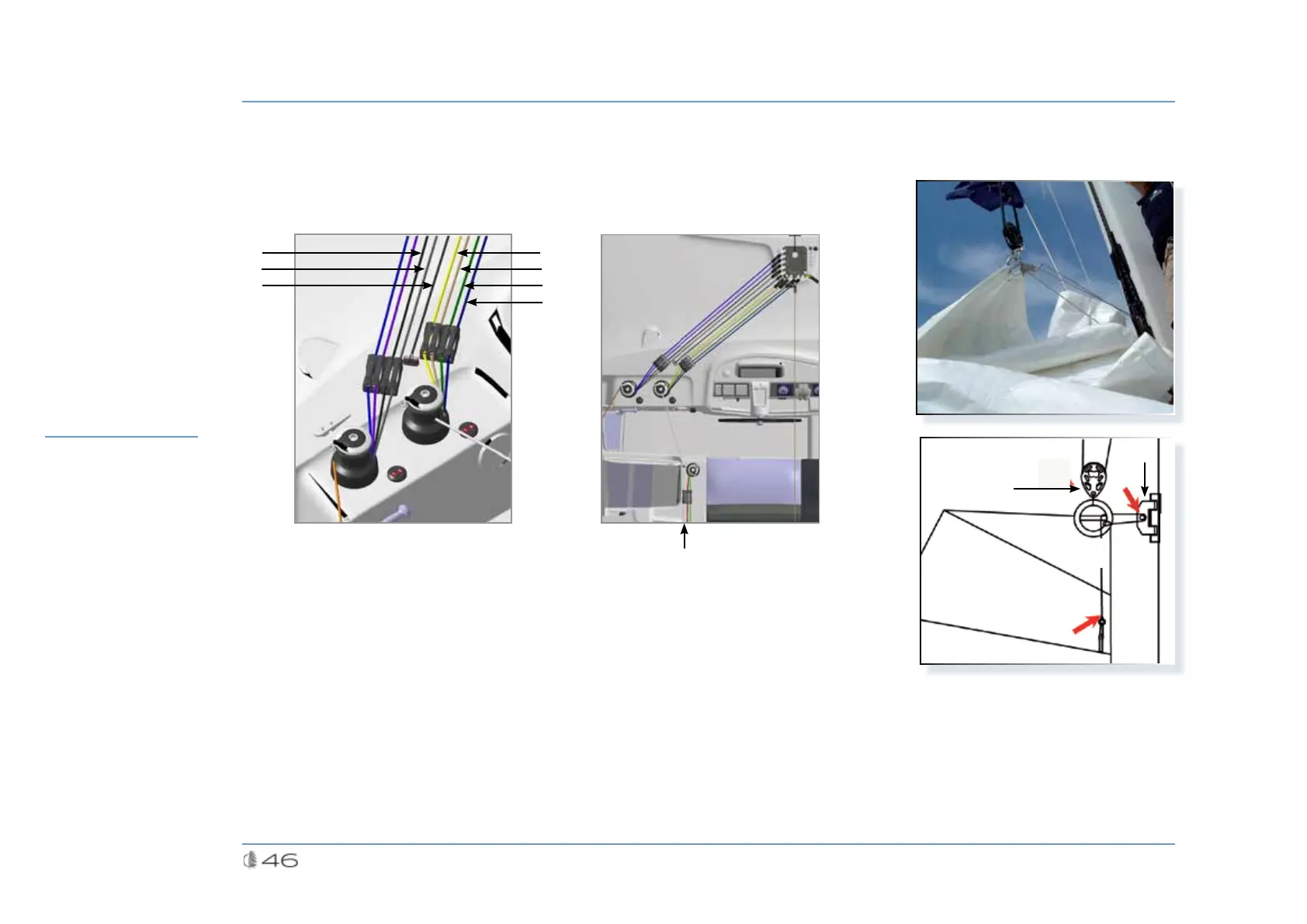 46