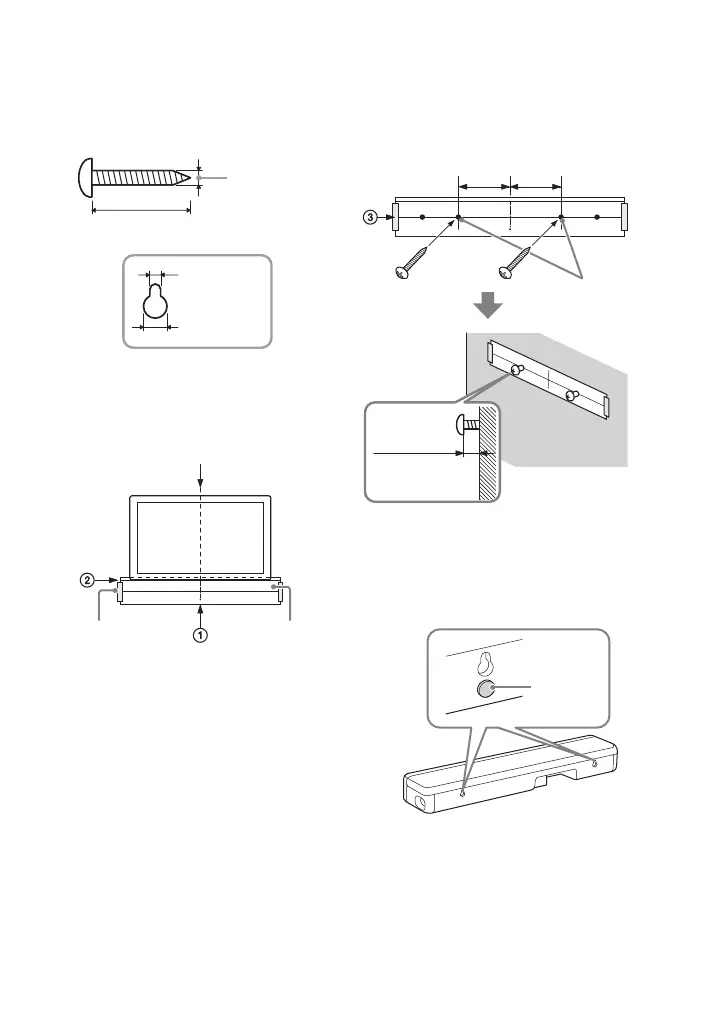 ③

②

①