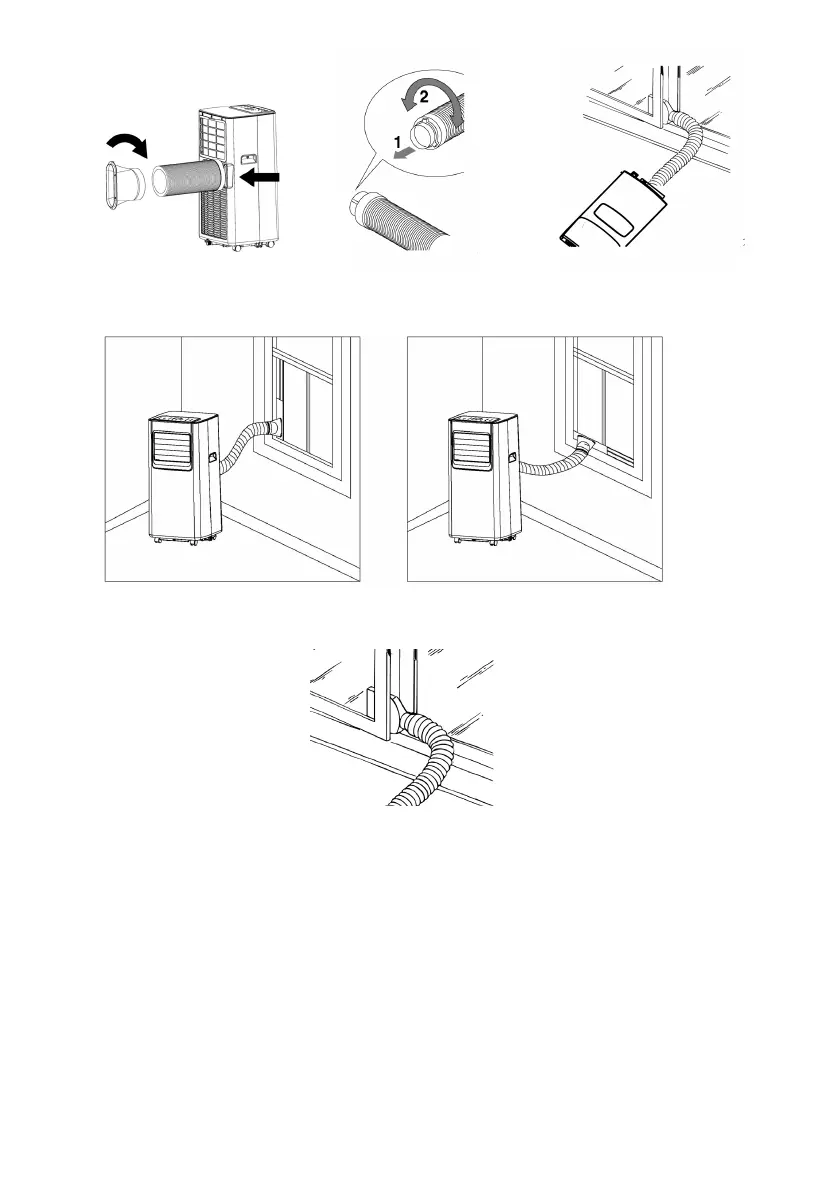 2

1