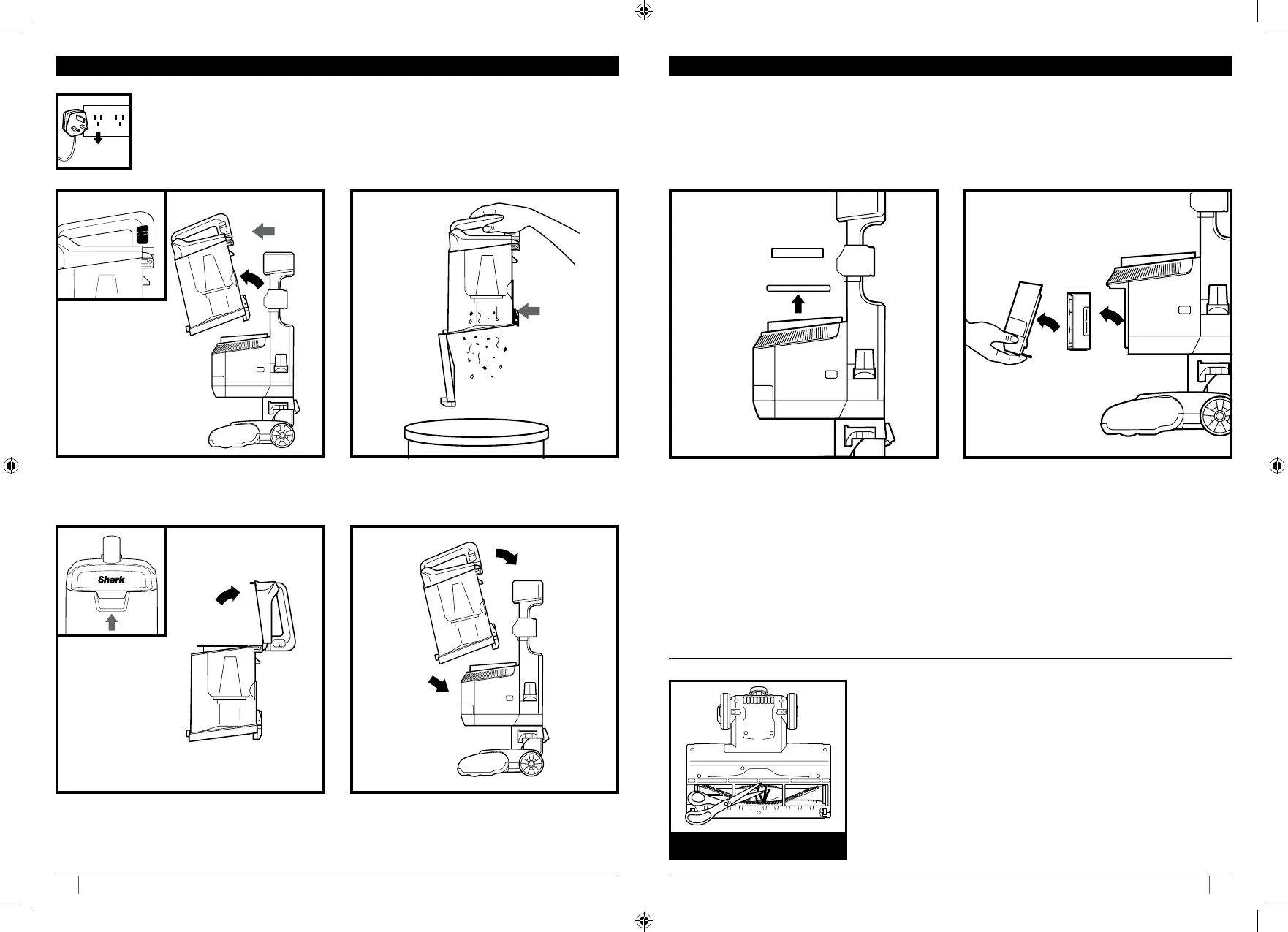 Shark