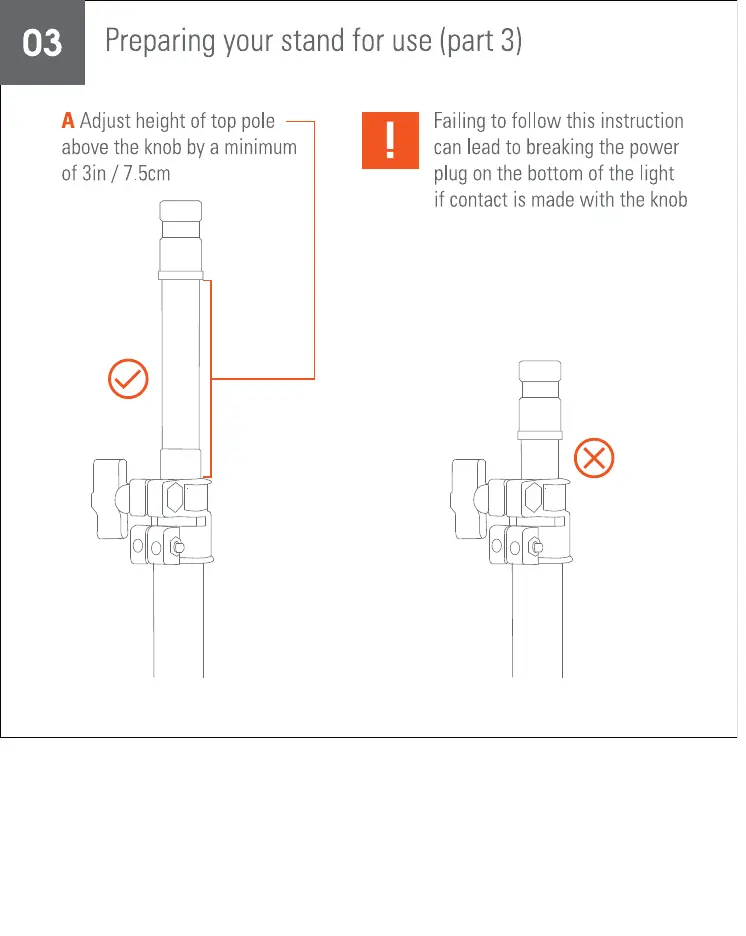 03 Preparing your stand for use (part 3)

A Adjust height of top pole above the knob by a minimum of 3in / 7.5cm

!

Failing to follow this instruction can lead to breaking the power plug on the bottom of the light if contact is made with the knob