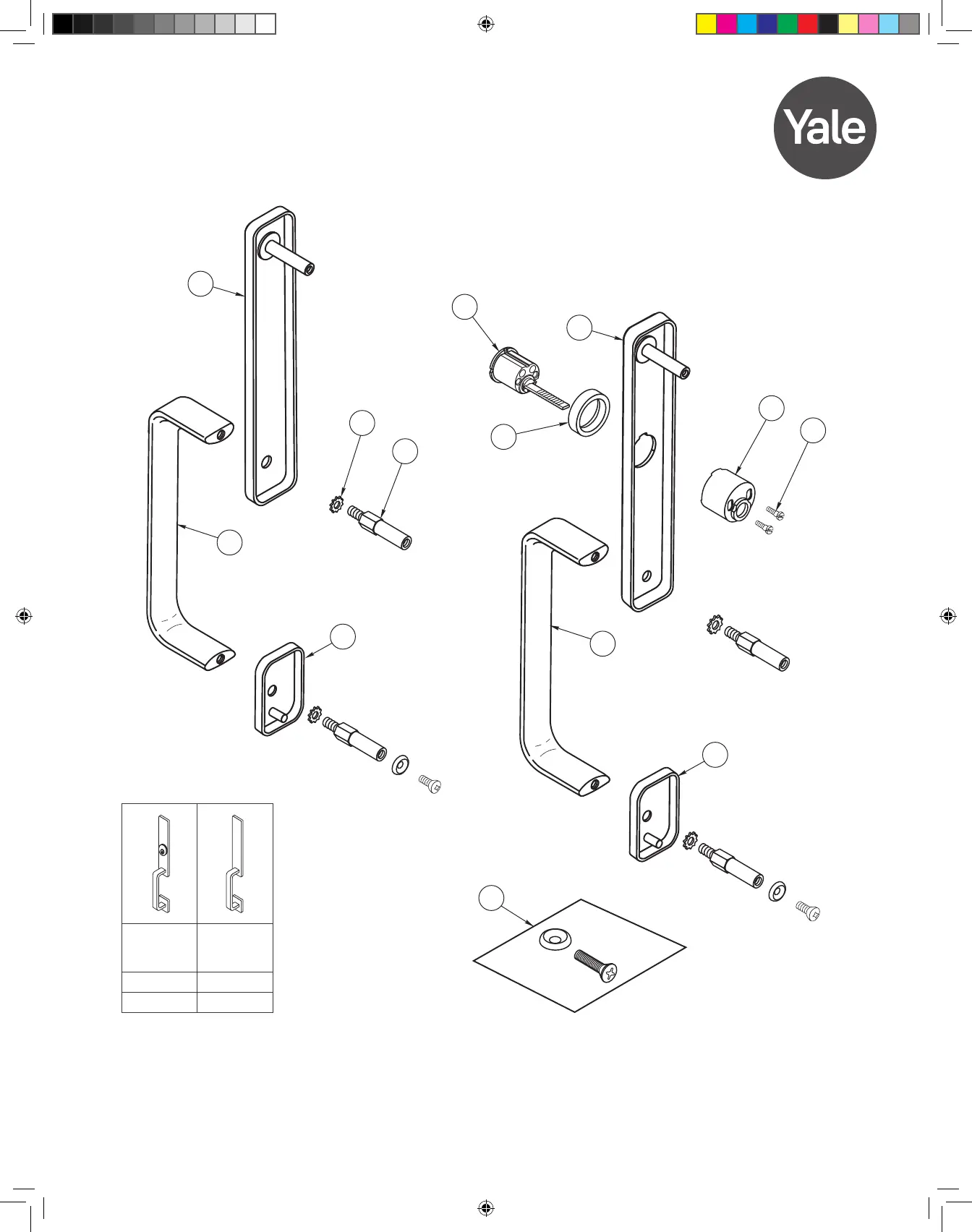 Yale