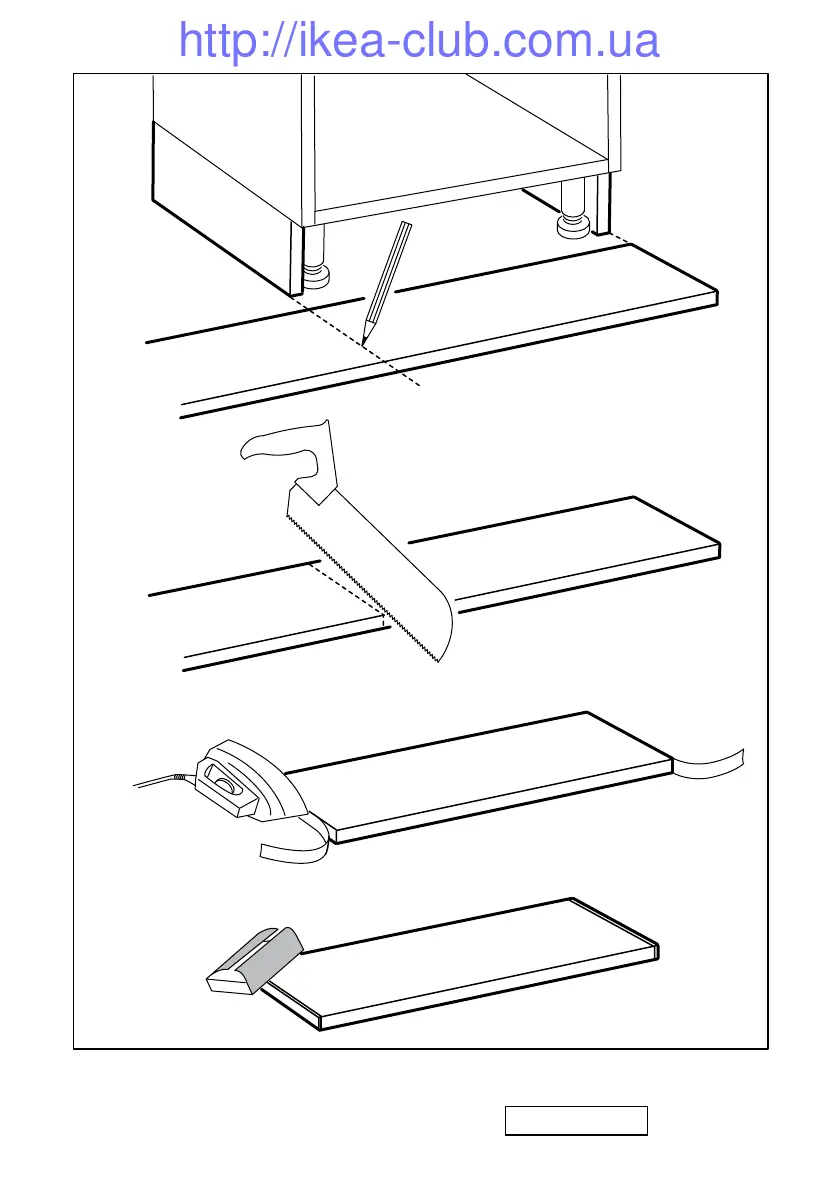 http://ikea-club.com.ua