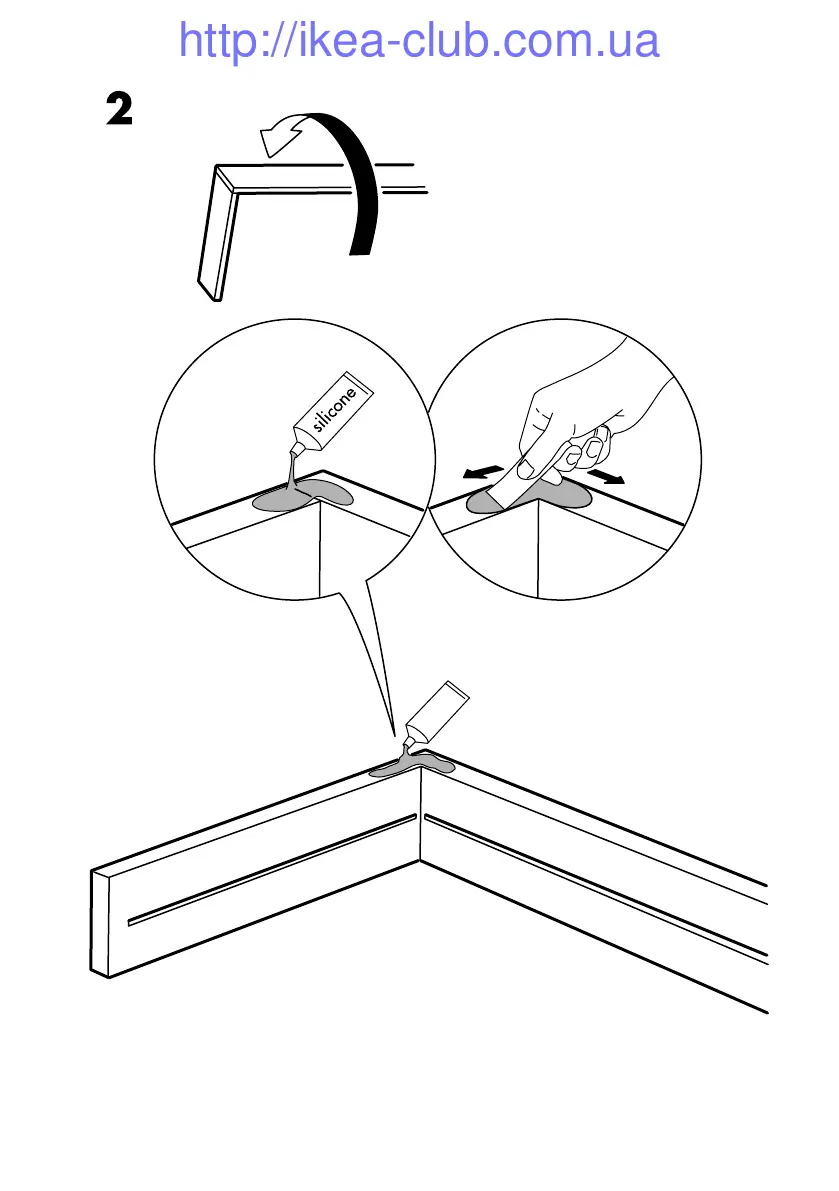 http://ikea-club.com.ua

2

silicone