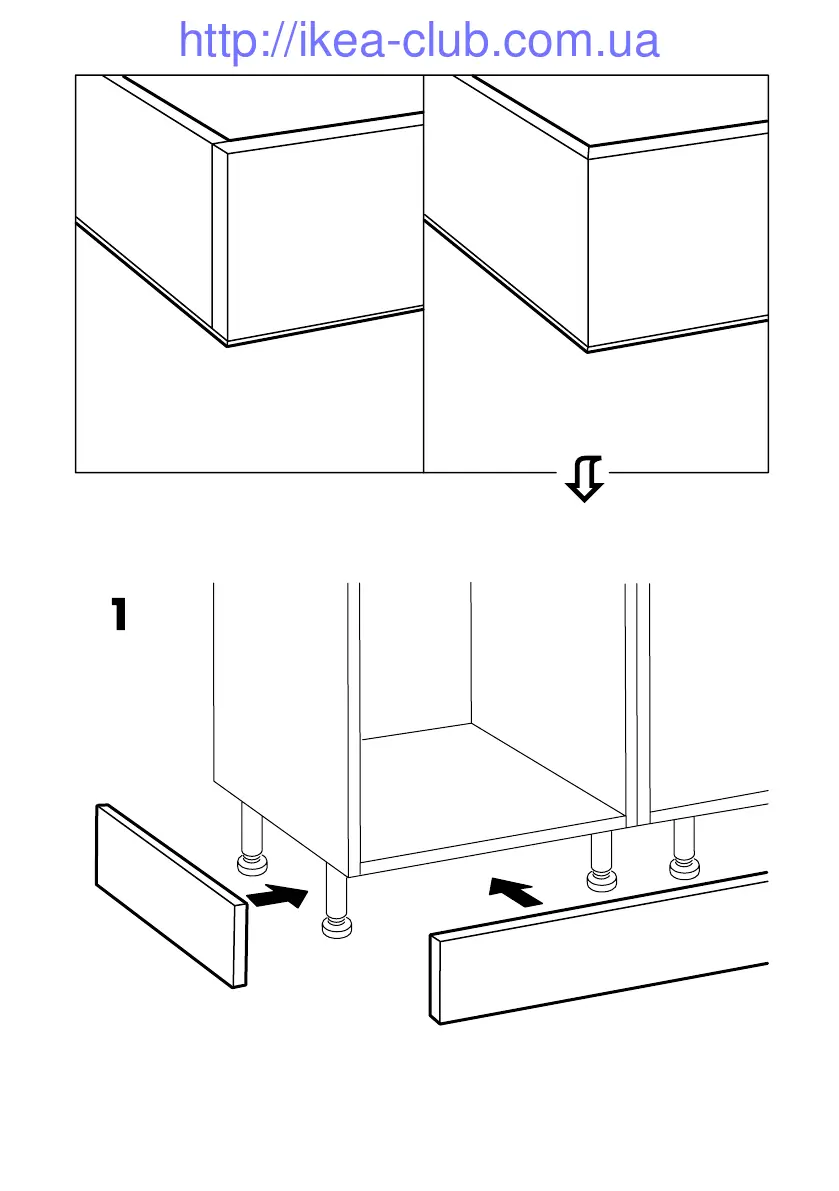 http://ikea-club.com.ua

1