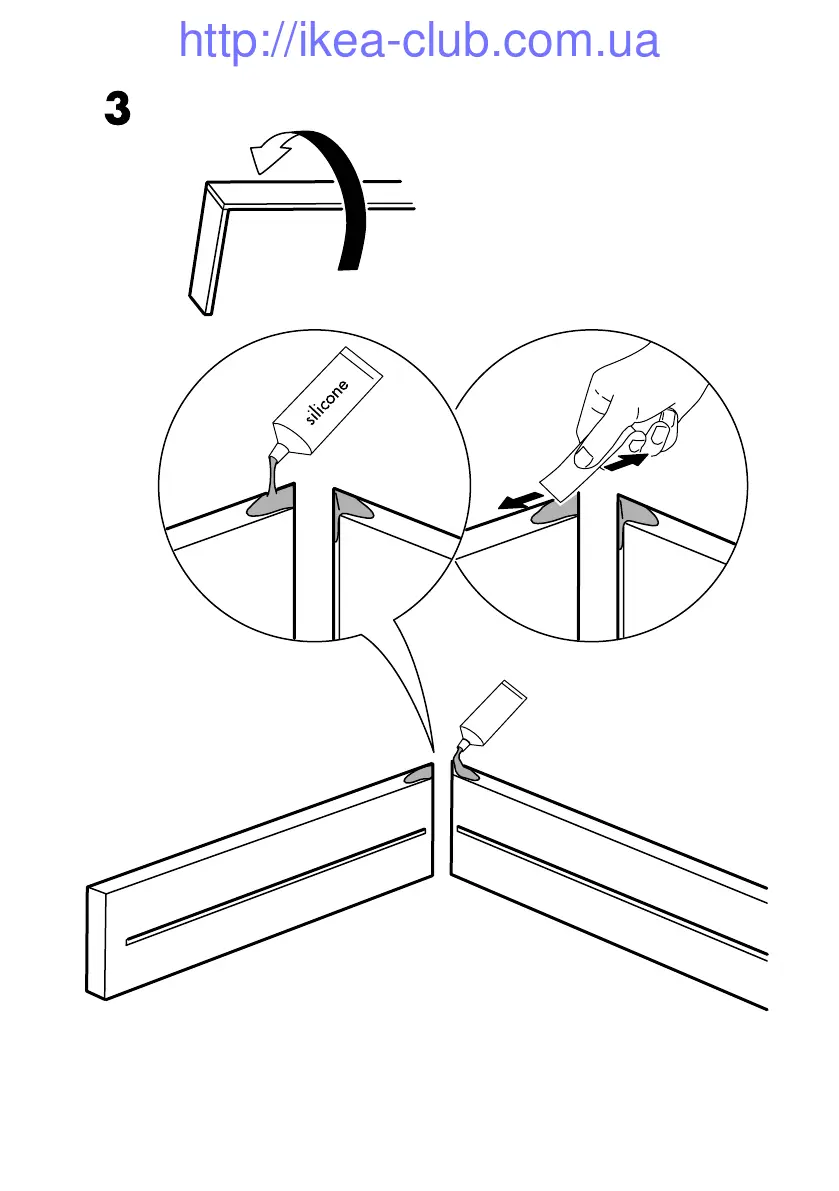 http://ikea-club.com.ua

3

silicone