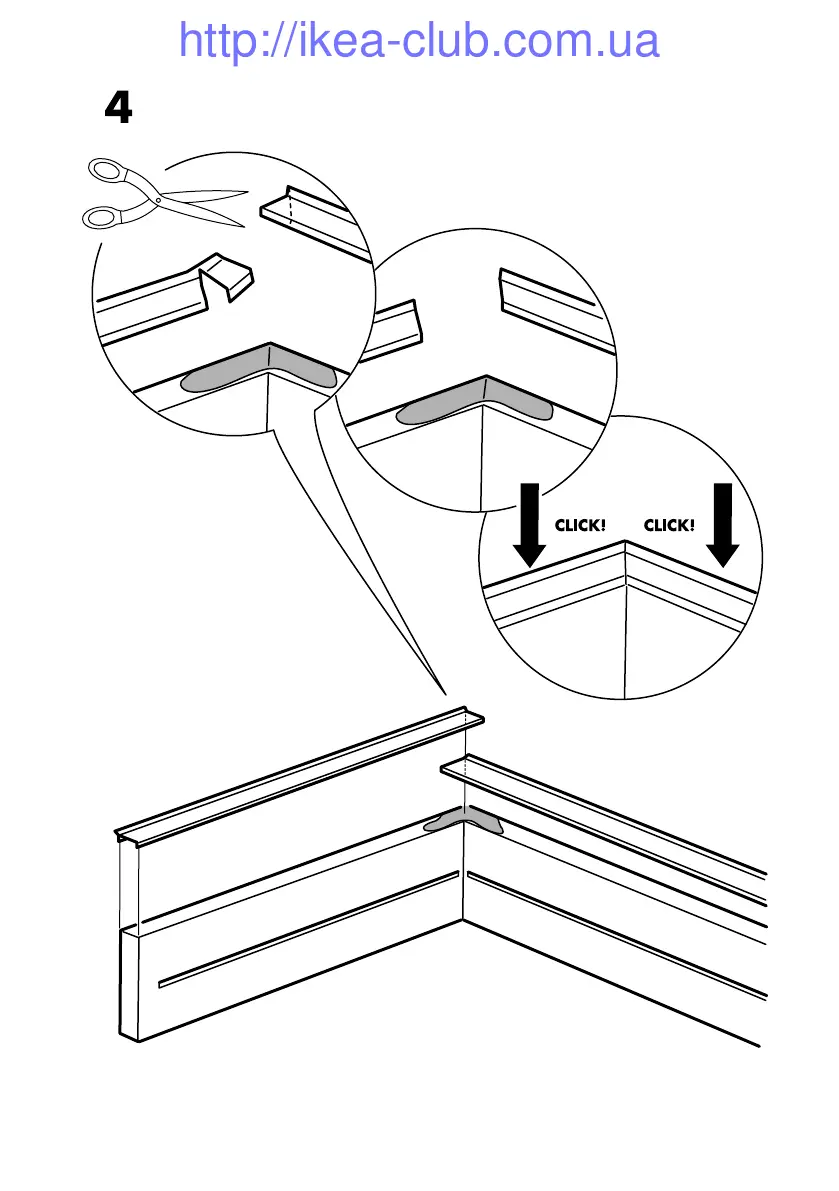 http://ikea-club.com.ua

4

CLICK! CLICK!