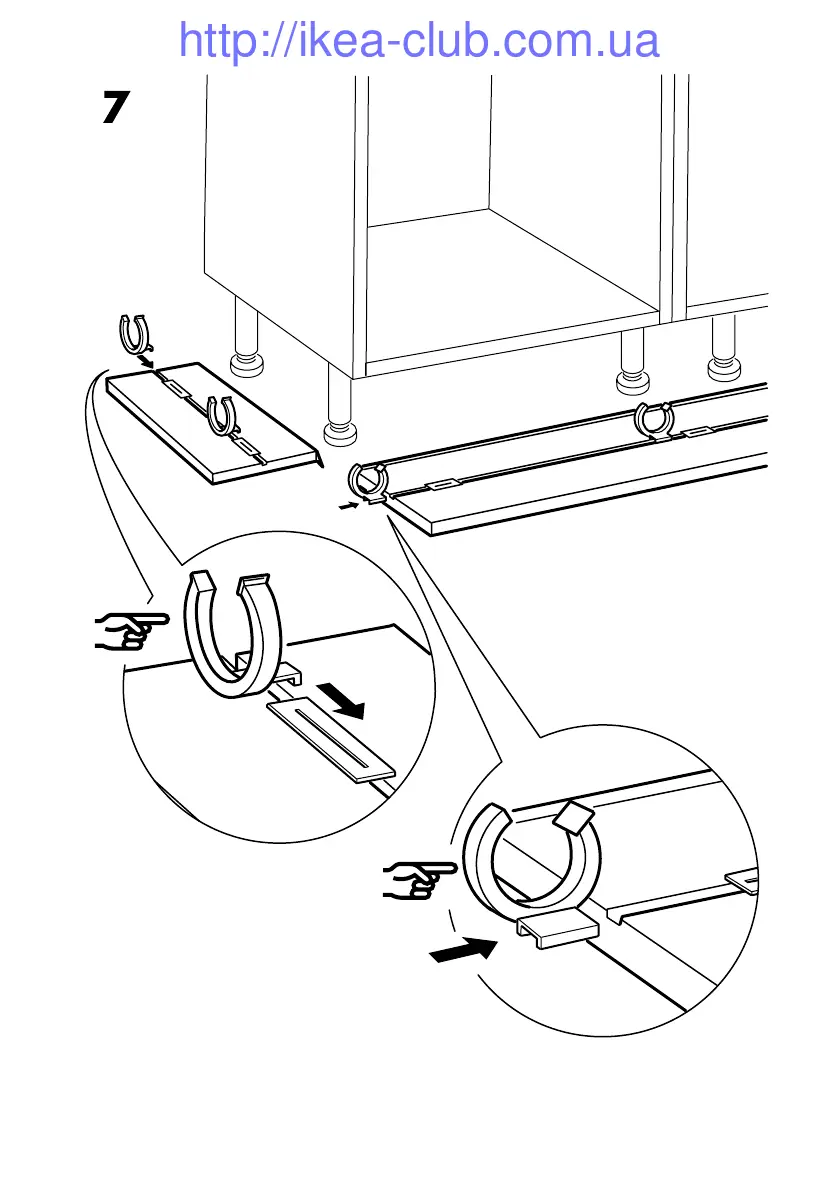 http://ikea-club.com.ua

7