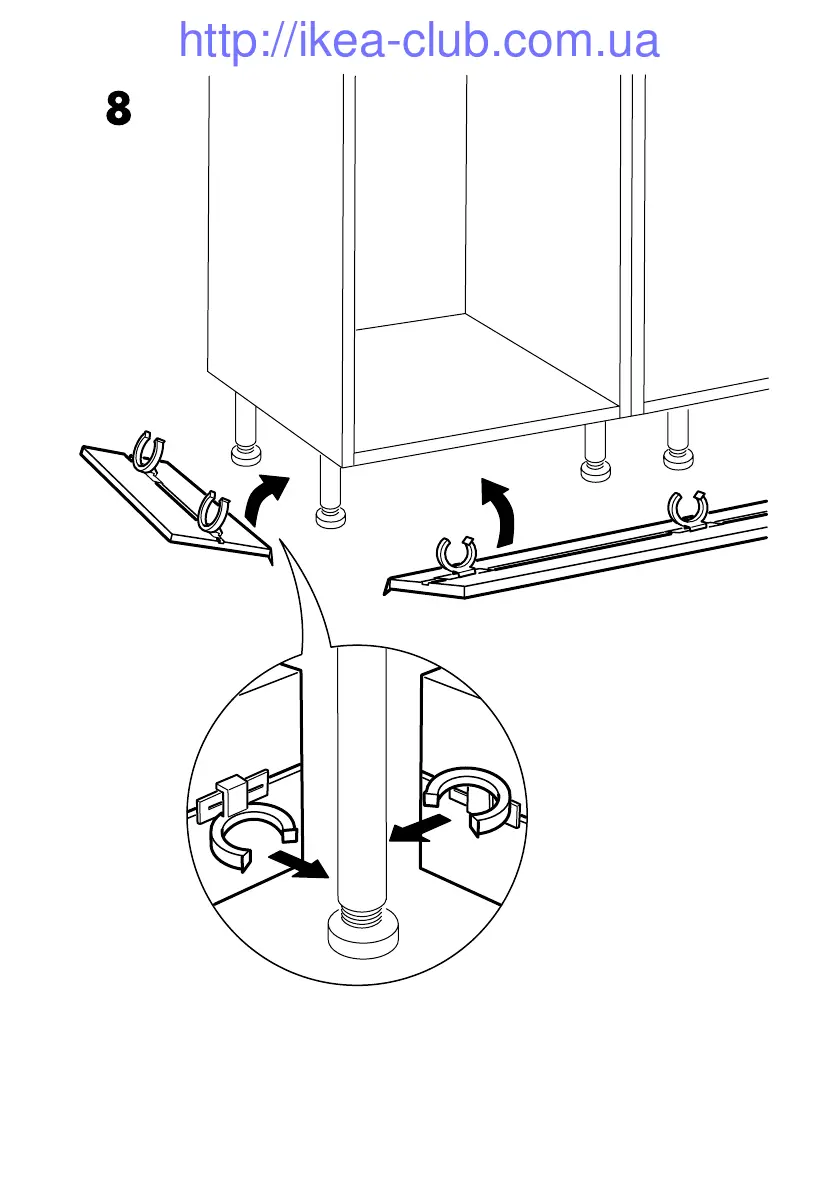 http://ikea-club.com.ua

8