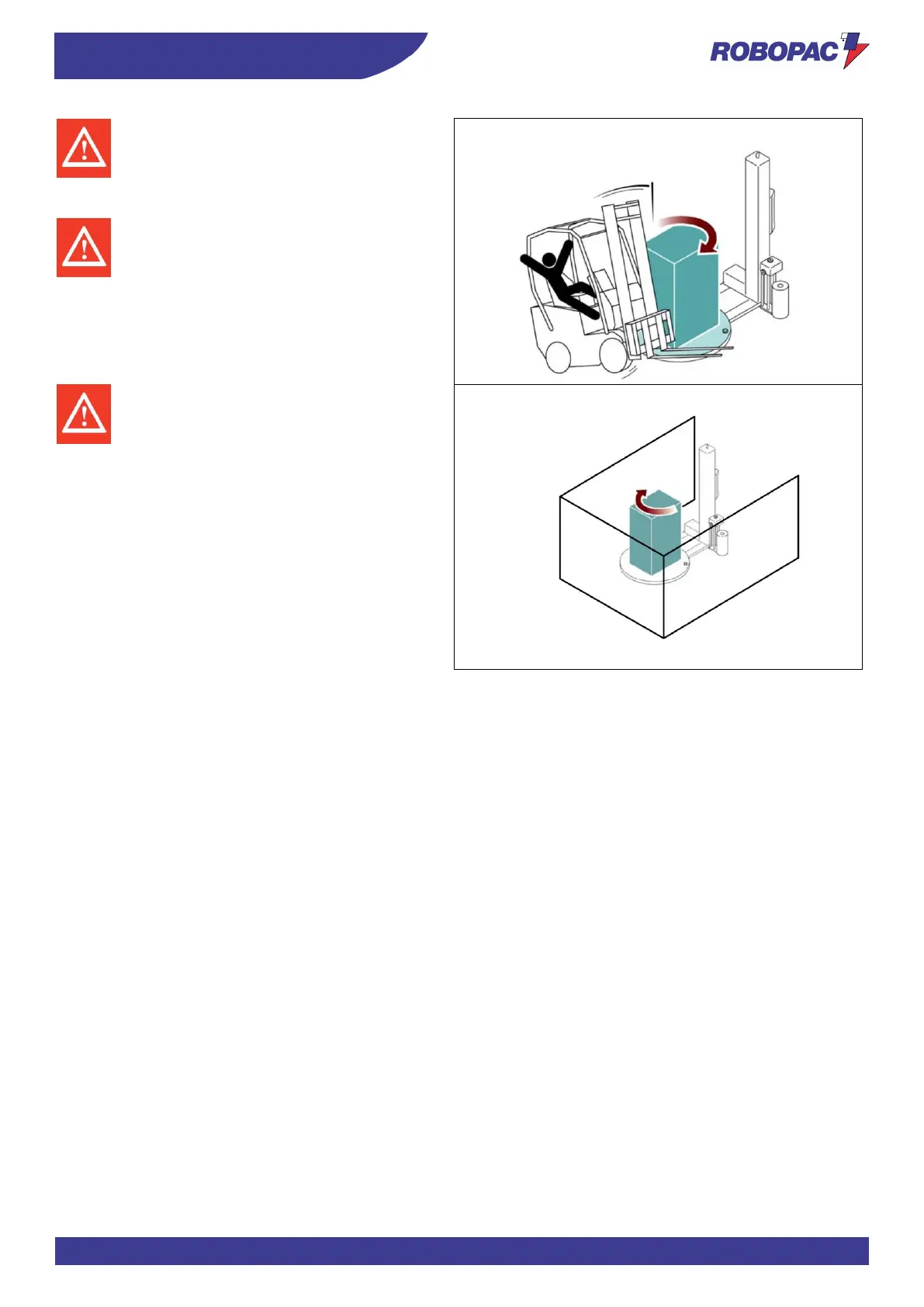 ROBOPAC