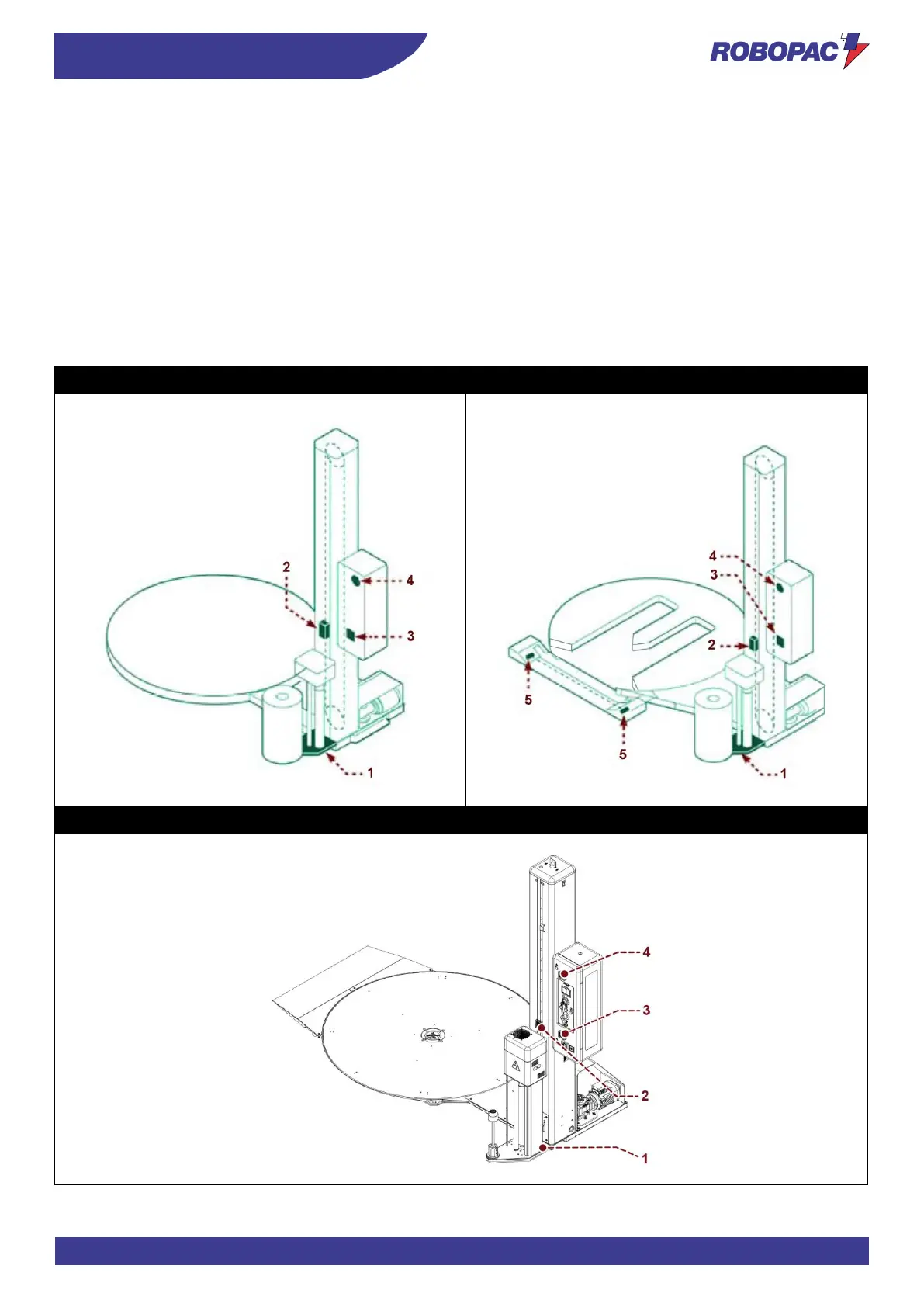 ROBOPAC

2
4
3
1

4
3
2
5
5
1

4
3
2
1