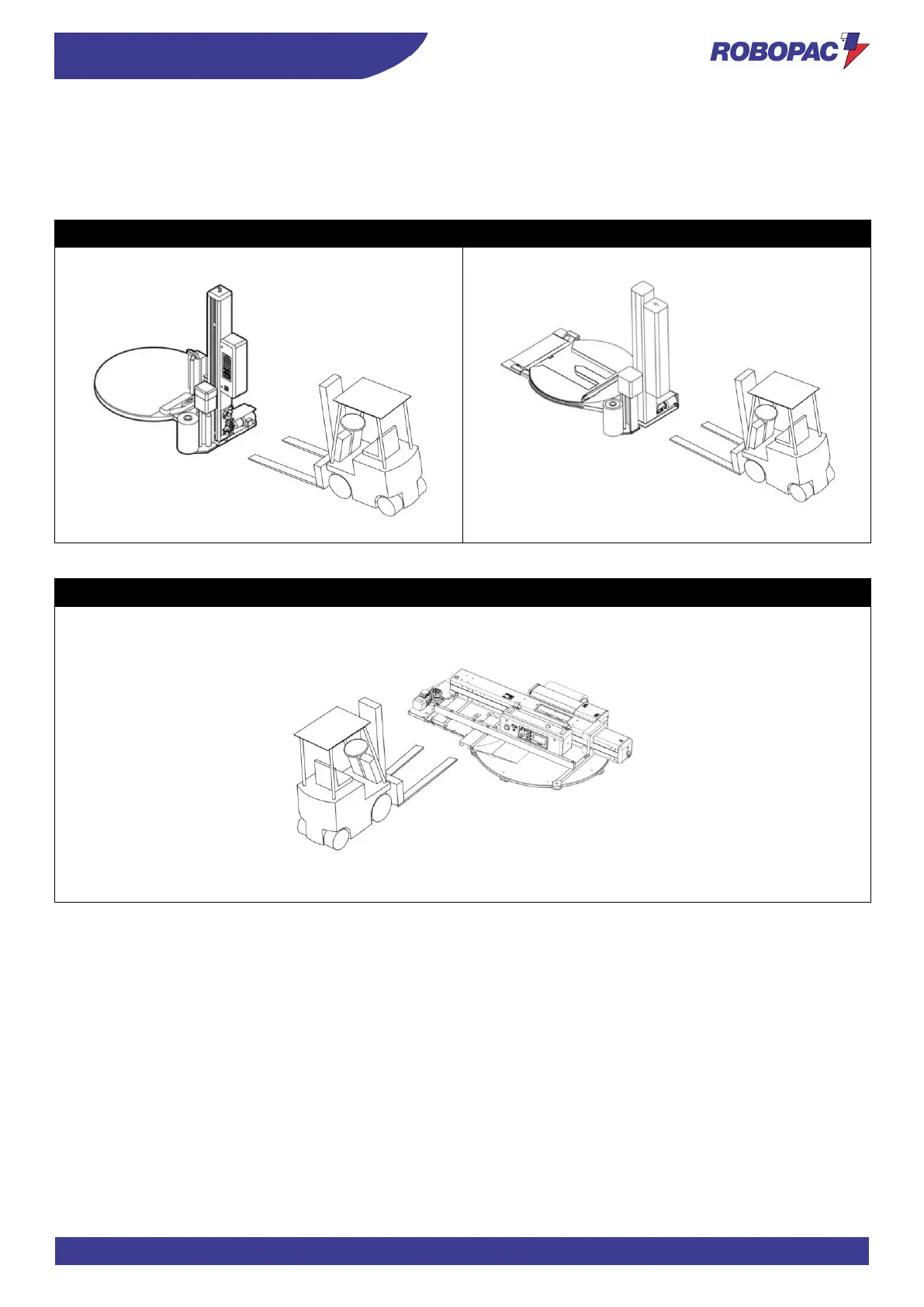 ROBOPAC